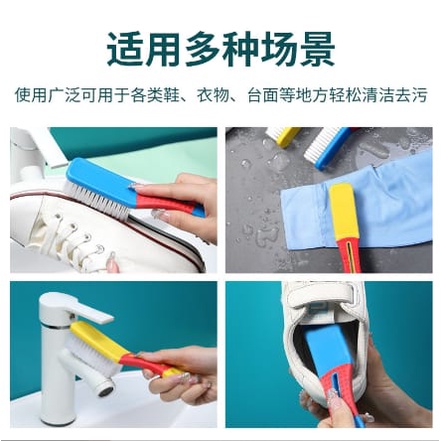 适用多种场景

使用广泛可用于各类鞋、衣物、台面等地方轻松清洁去污