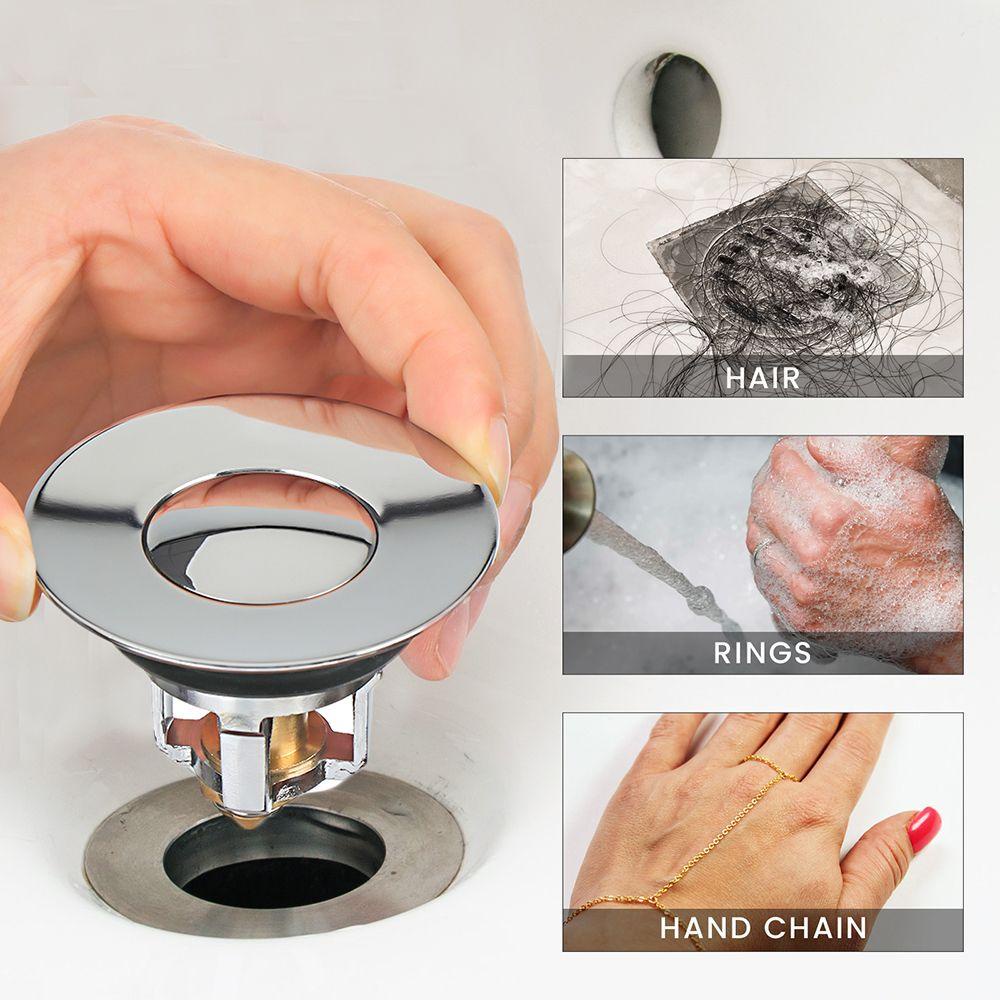 HAIR

RINGS

HAND CHAIN