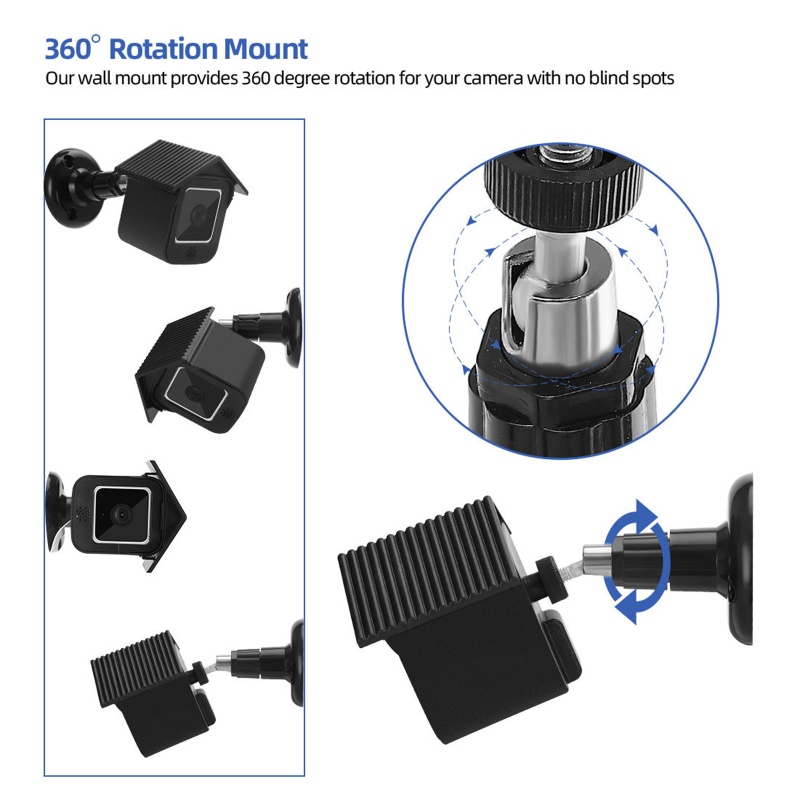 360° Rotation Mount
Our wall mount provides 360 degree rotation for your camera with no blind spots