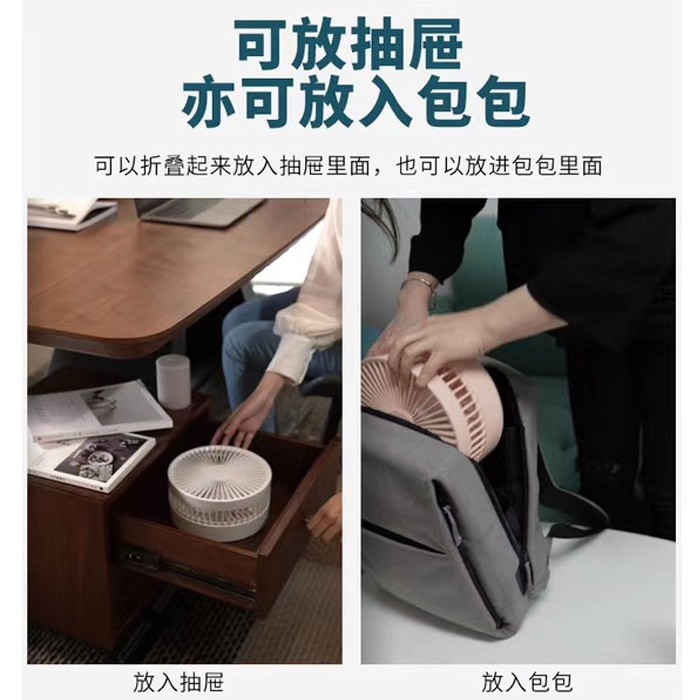 可放抽屉
亦可放入包包

可以折叠起来放入抽屉里面，也可以放进包包里面

放入抽屉

放入包包