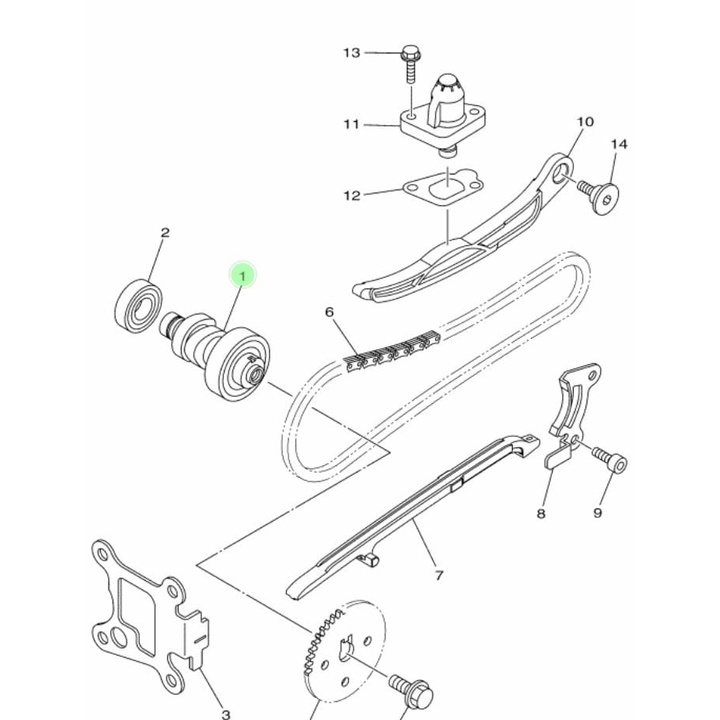 13
11
10
14
12
2
1
6
8
9
7
3