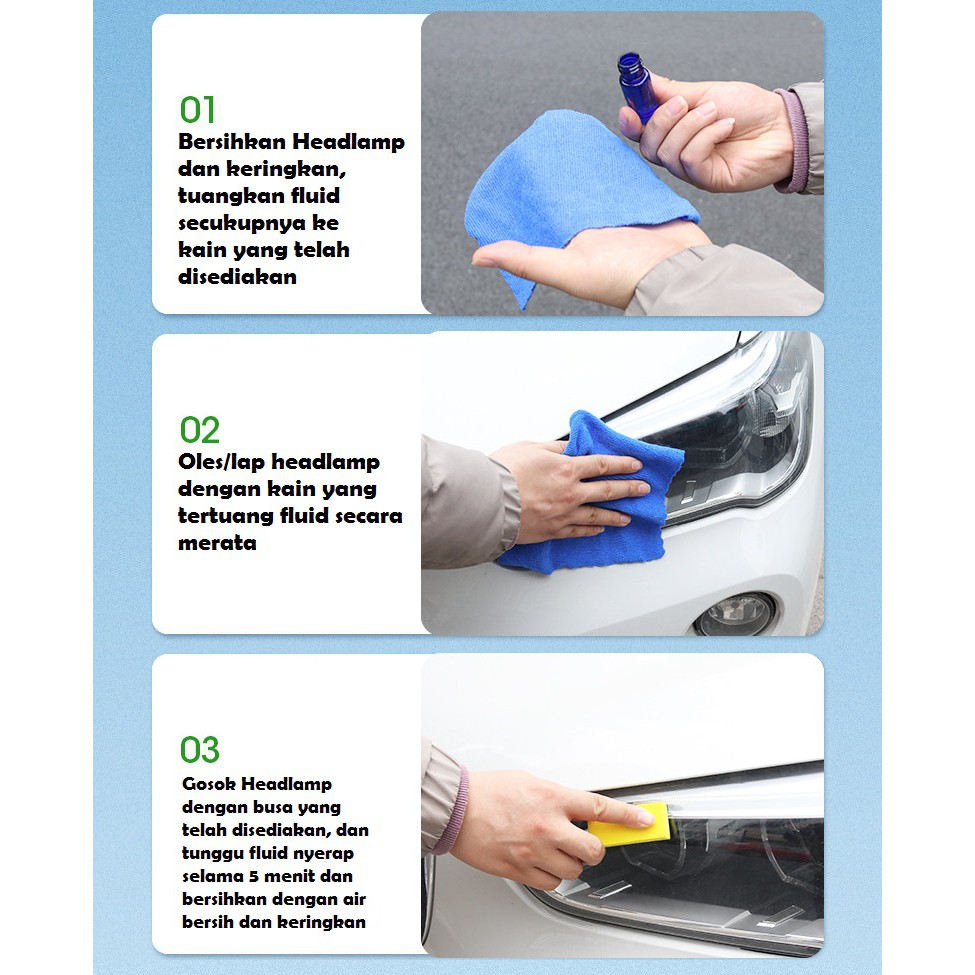 01
Bersihkan Headlamp dan keringkan, tuangkan fluid secukupnya ke kain yang telah disediakan

02
Oles/lap headlamp dengan kain yang tertuang fluid secara merata

03
Gosok Headlamp dengan busa yang telah disediakan, dan tunggu fluid nyerap selama 5 menit dan bersihkan dengan air bersih dan keringkan