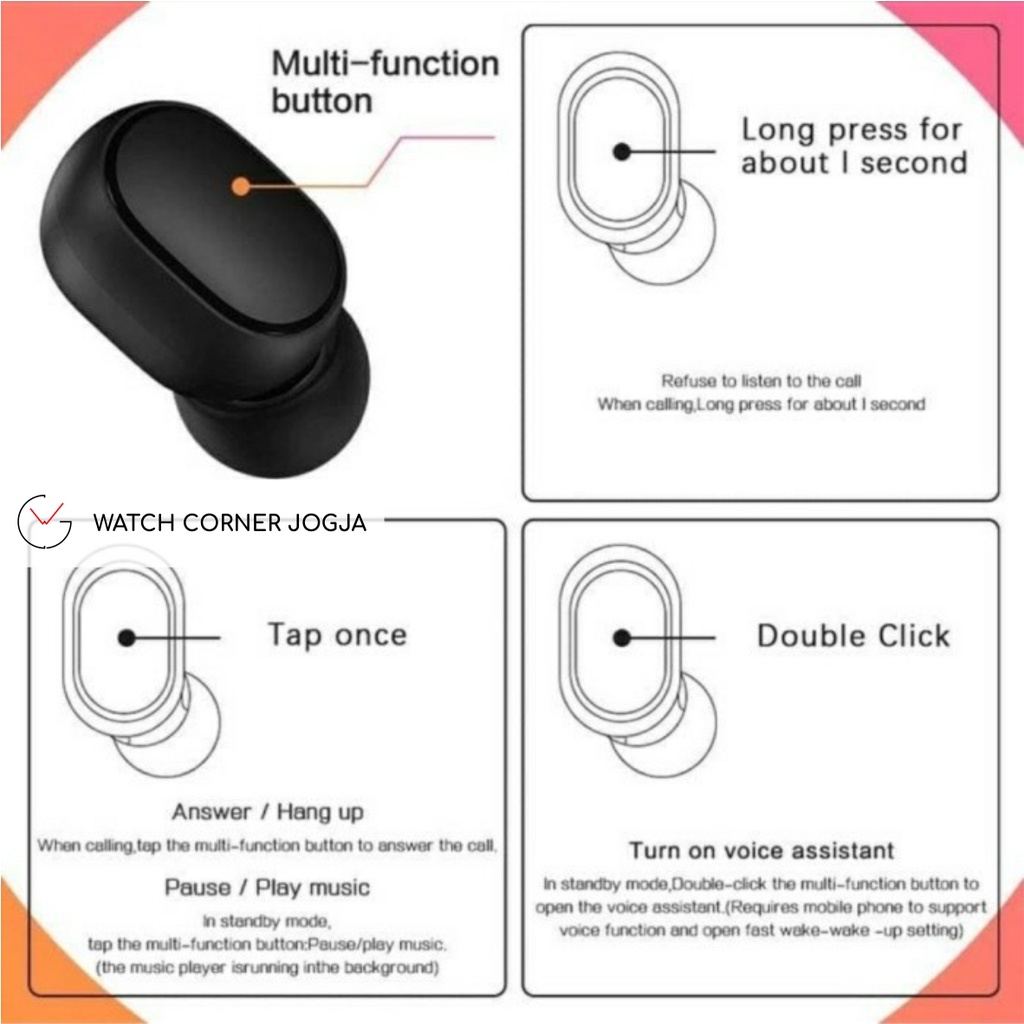 Multi-function button

Long press for about I second

Refuse to listen to the call
When calling,Long press for about I second

WATCH CORNER JOGJA

Tap once

Answer / Hang up

When calling,tap the multi-function button to answer the call.

Pause / Play music

In standby mode,
tap the multi-function button:Pause/play music.
(the music player isrunning inthe background)

Double Click

Turn on voice assistant

In standby mode,Double-click the multi-function button to open the voice assistant.(Requires mobile phone to support voice function and open fast wake-wake -up setting)