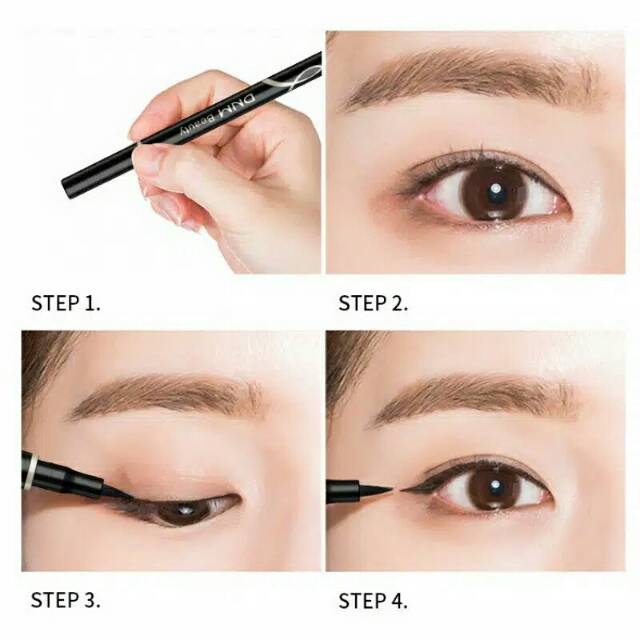 DNM Beauty

STEP 1.

STEP 2.

STEP 3.

STEP 4.