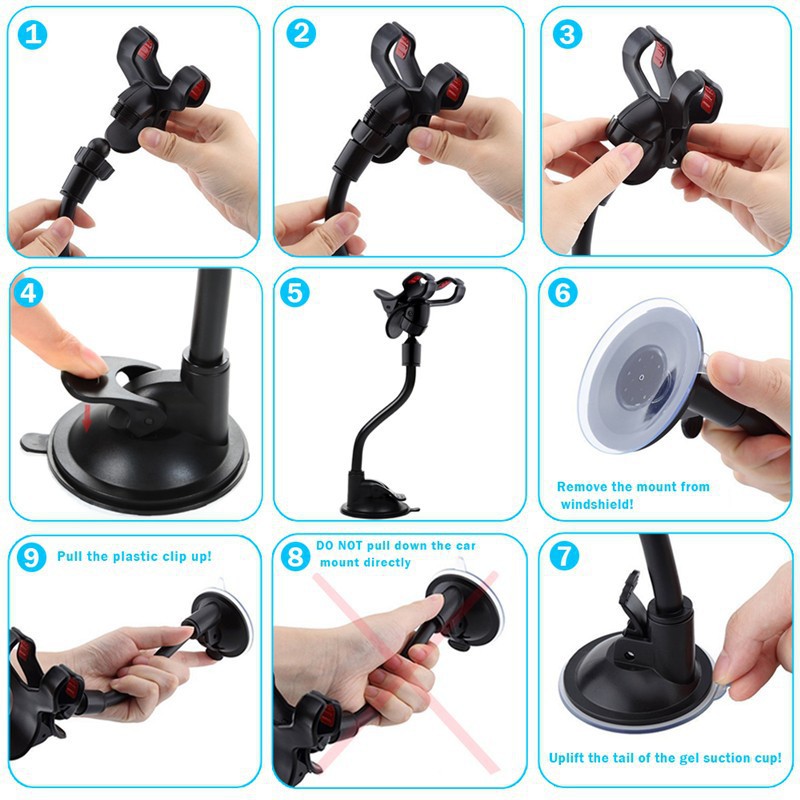 1

2

3

4

5

6

Remove the mount from windshield!

9 Pull the plastic clip up!

8 DO NOT pull down the car mount directly

7

Uplift the tail of the gel suction cup!