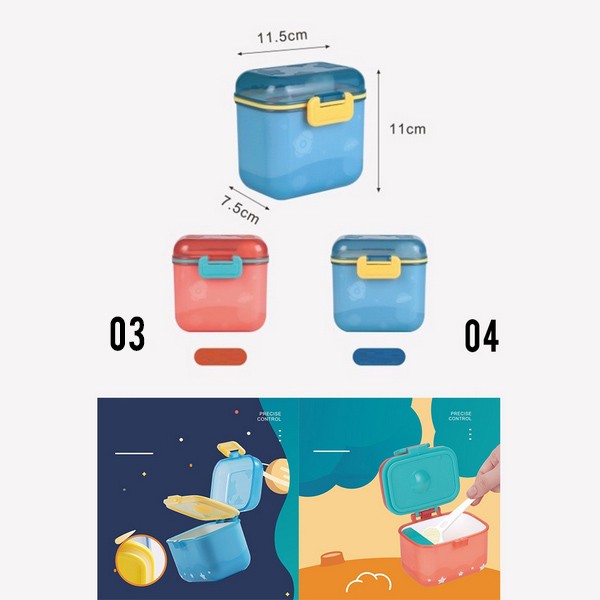 11.5cm

11cm

7.5cm

03

04

PRECISE CONTROL

PRECISE CONTROL