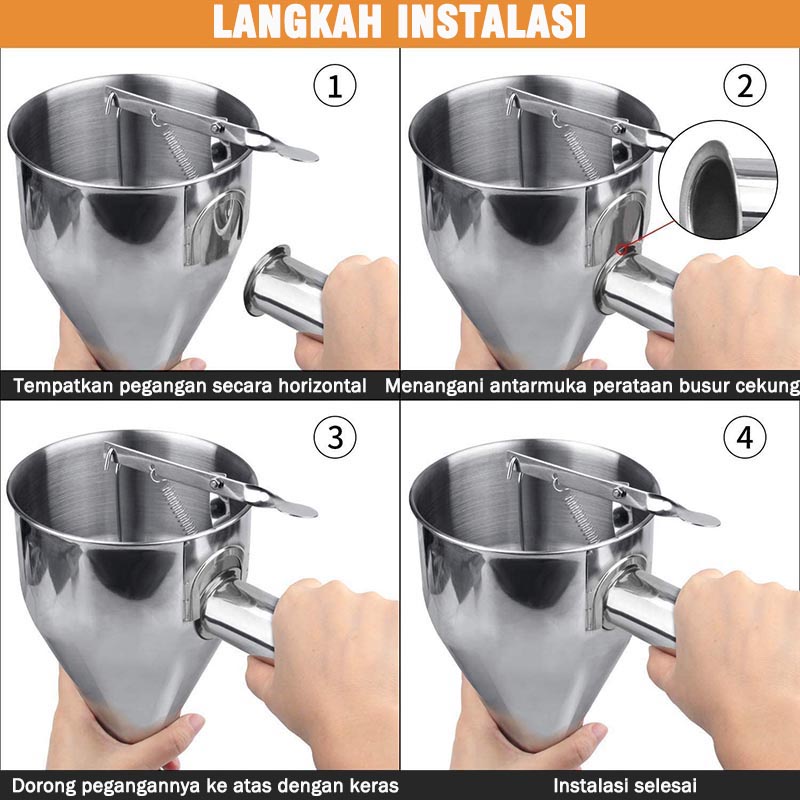 LANGKAH INSTALASI

1

Tempatkan pegangan secara horizontal

2

Menangani antarmuka perataan busur cekung

3

Dorong pegangannya ke atas dengan keras

4

Instalasi selesai