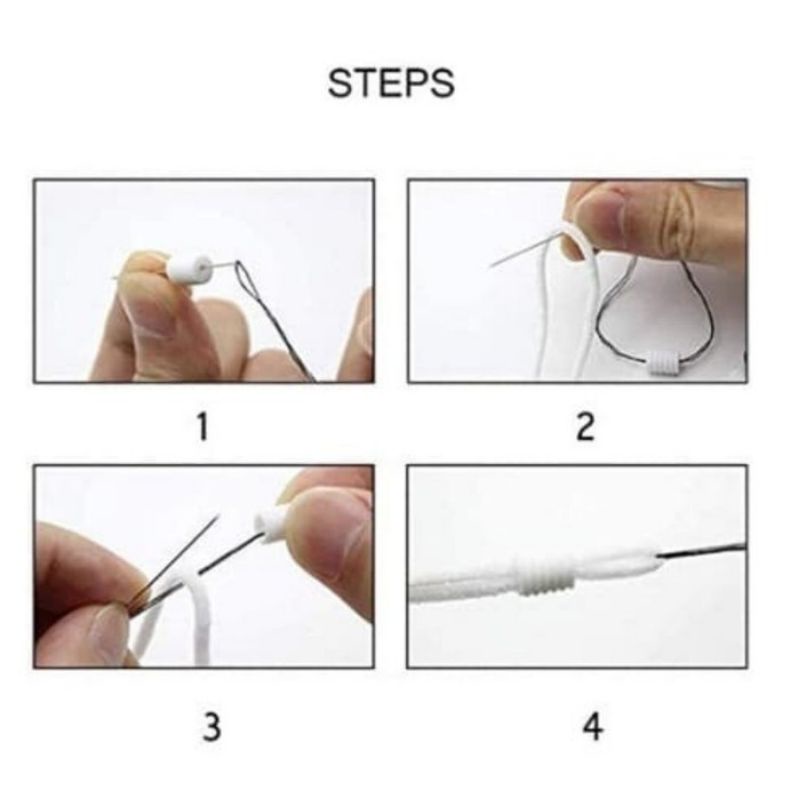 STEPS

1

2

3

4