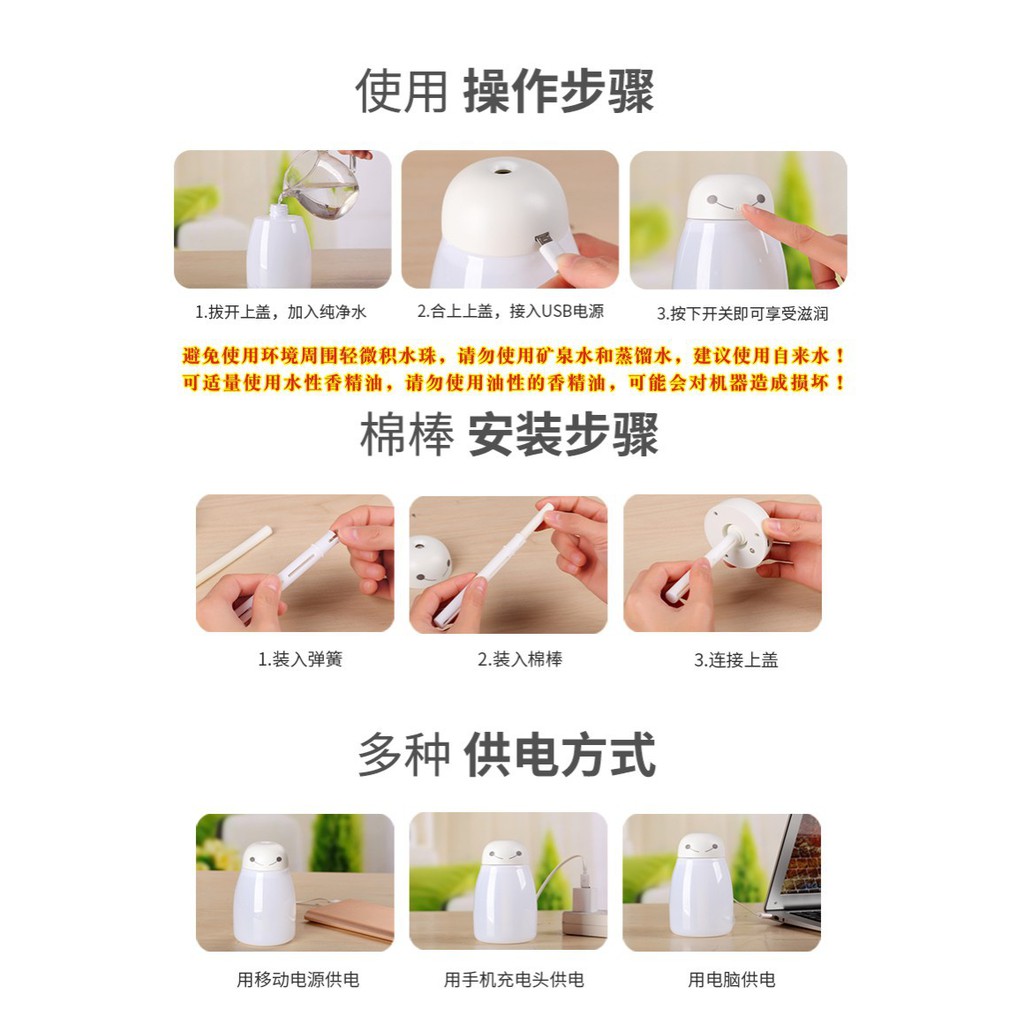 使用 操作步骤

1.拔开上盖，加入纯净水

2.合上上盖，接入USB电源

3.按下开关即可享受滋润

避免使用环境周围轻微积水珠，请勿使用矿泉水和蒸馏水，建议使用自来水！
可适量使用水性香精油，请勿使用油性的香精油，可能会对机器造成损坏！

棉棒 安装步骤

1.装入弹簧

2.装入棉棒

3.连接上盖

多种 供电方式

用移动电源供电

用手机充电头供电

用电脑供电