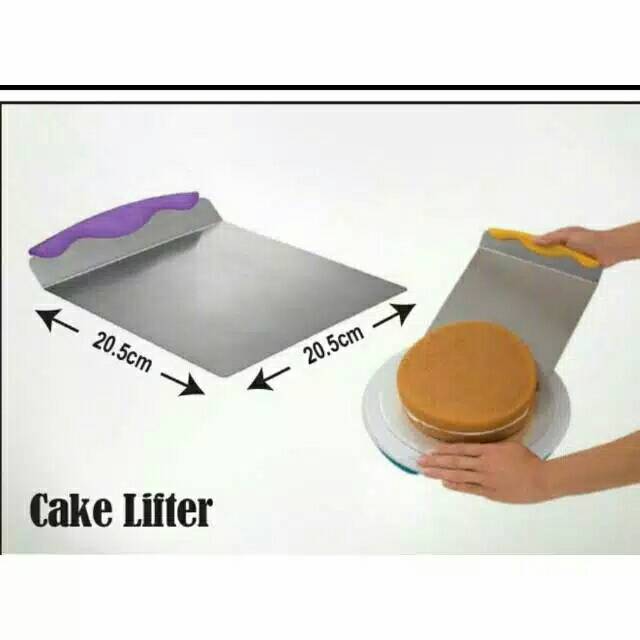 20.5cm

20.5cm

Cake Lifter