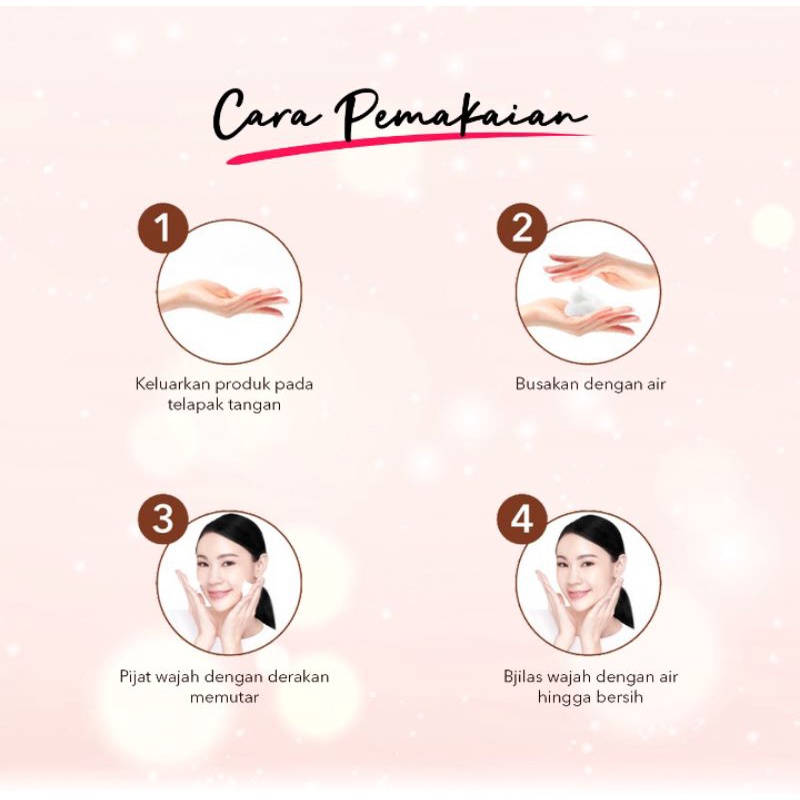 Cara Pemakaian

1

Keluarkan produk pada telapak tangan

2

Busakan dengan air

3

Pijat wajah dengan derakan memutar

4

Bjilas wajah dengan air hingga bersih