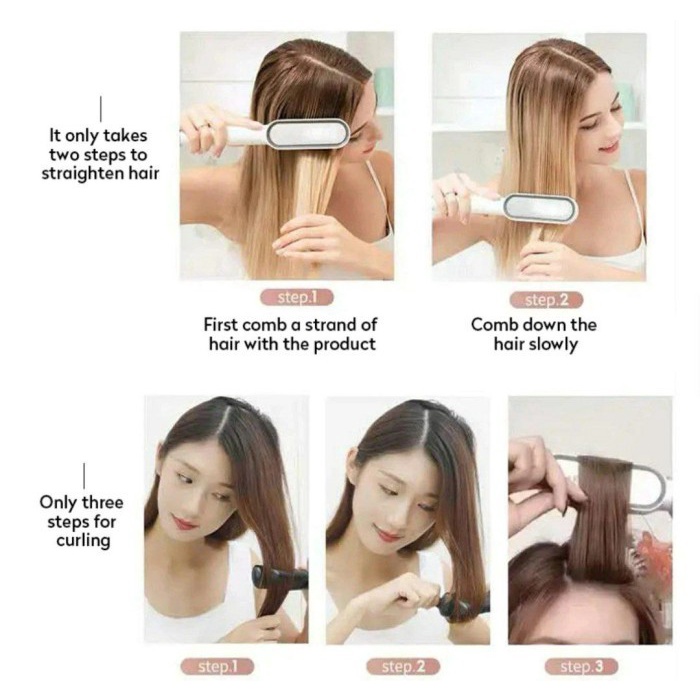 It only takes two steps to straighten hair

step.1

First comb a strand of hair with the product

step.2

Comb down the hair slowly

Only three steps for curling

step.1

step.2

step.3