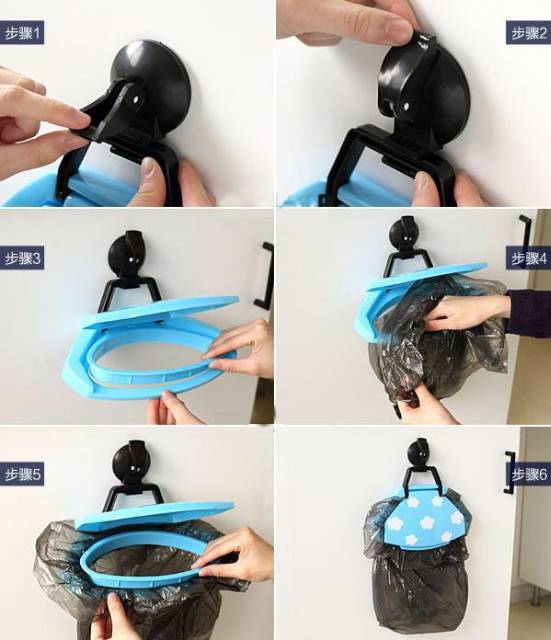 步骤1

步骤2

步骤3

步骤4

步骤5

步骤6