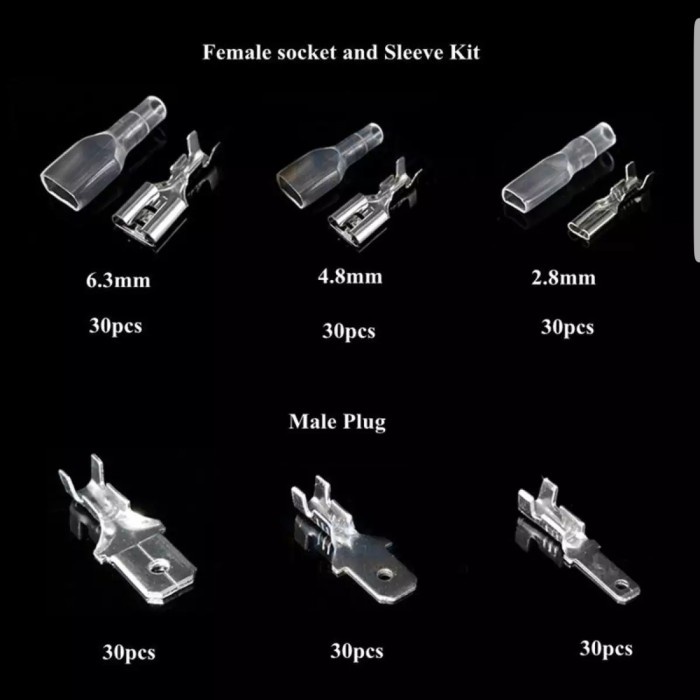 Female socket and Sleeve Kit

6.3mm

30pcs

4.8mm

30pcs

2.8mm

30pcs

Male Plug

30pcs

30pcs

30pcs