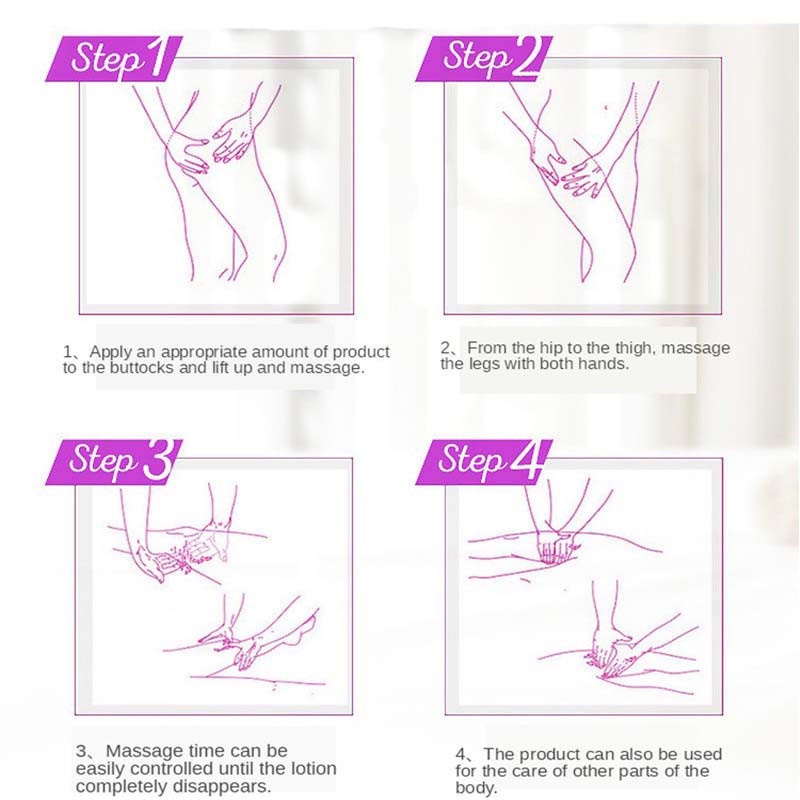 Step 1

1、Apply an appropriate amount of product to the buttocks and lift up and massage.

Step 2

2、From the hip to the thigh, massage the legs with both hands.

Step 3

3、Massage time can be easily controlled until the lotion completely disappears.

Step 4

4、The product can also be used for the care of other parts of the body.