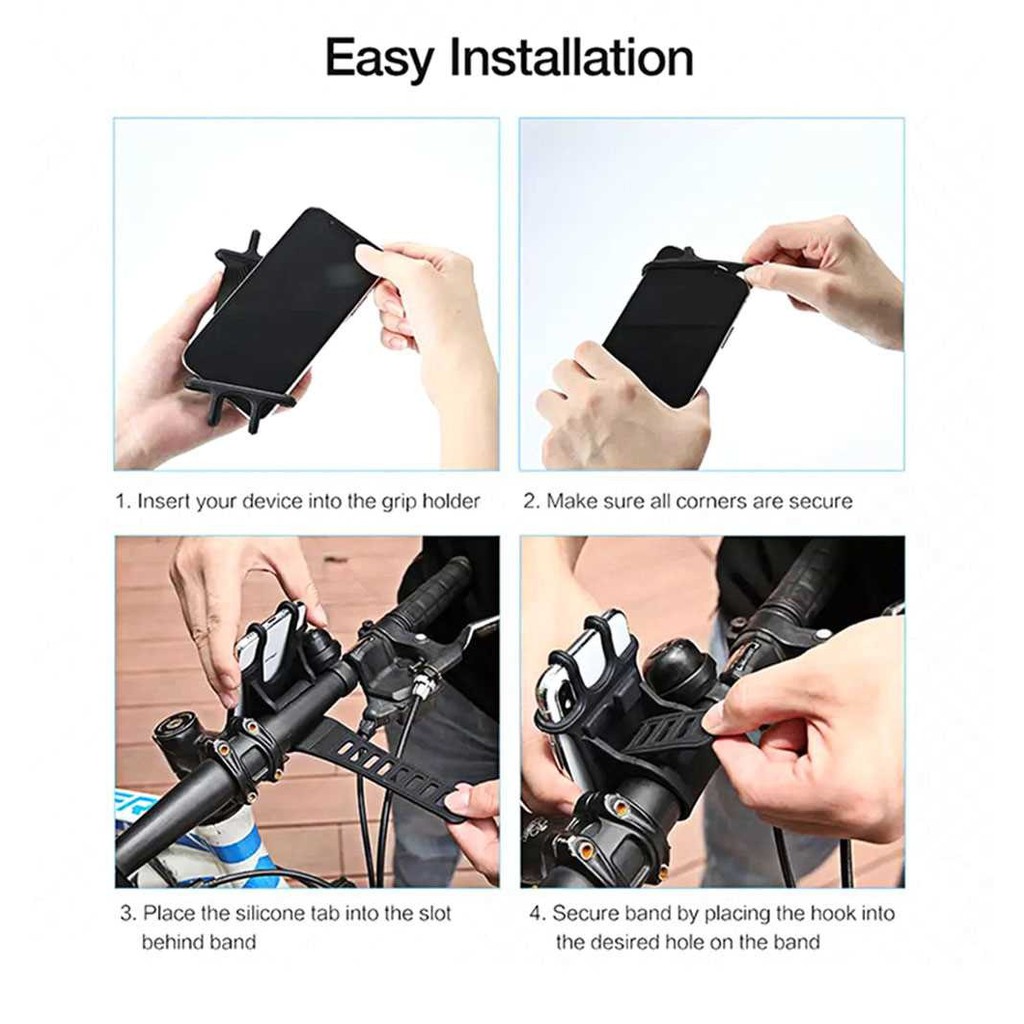 Easy Installation

1. Insert your device into the grip holder

2. Make sure all corners are secure

3. Place the silicone tab into the slot behind band

4. Secure band by placing the hook into the desired hole on the band