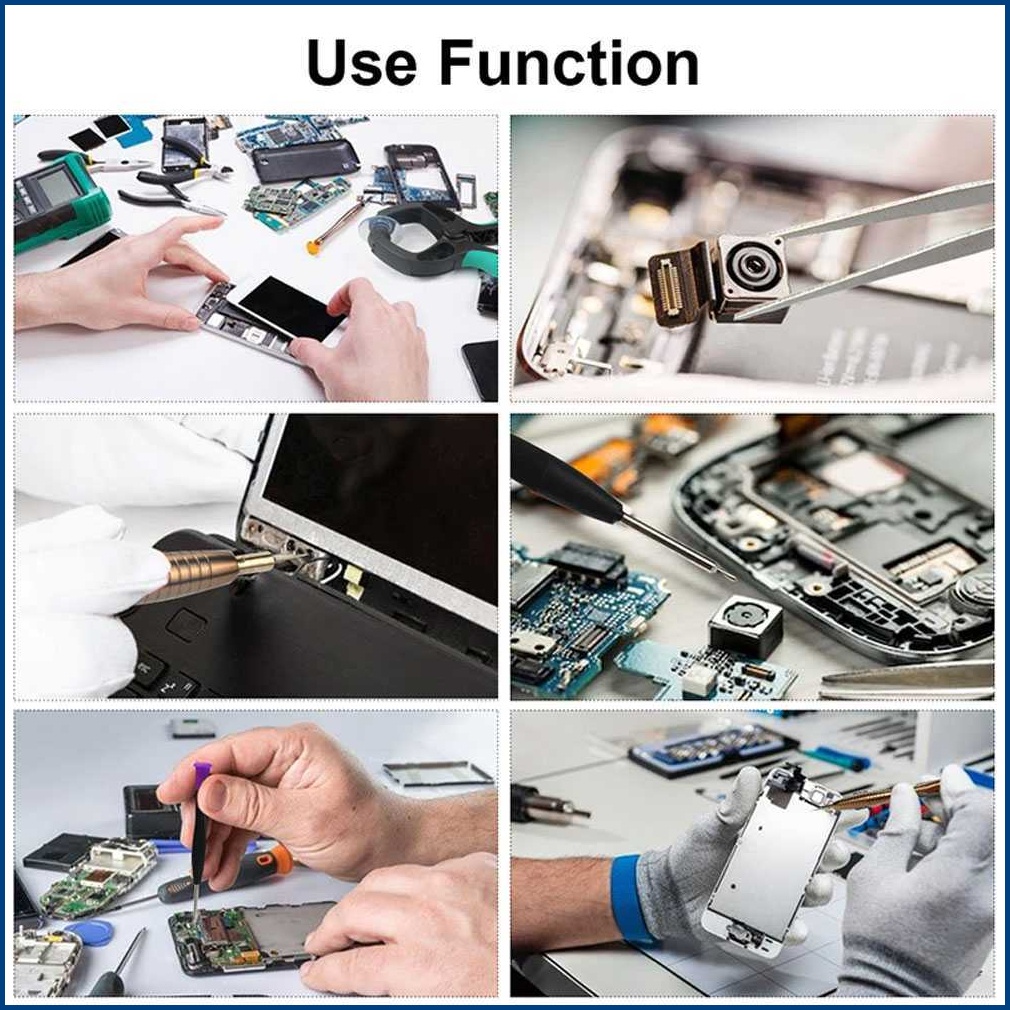 Use Function