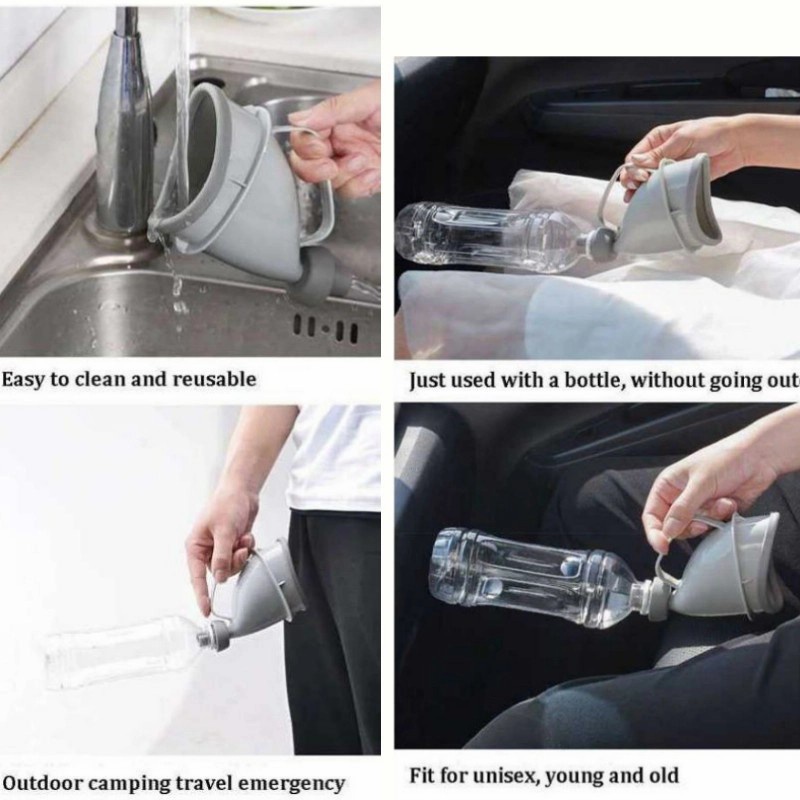 Easy to clean and reusable

Just used with a bottle, without going out

Outdoor camping travel emergency

Fit for unisex, young and old