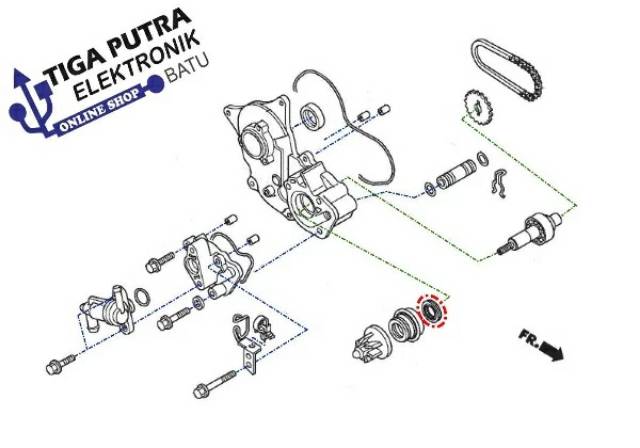 TIGA PUTRA ELEKTRONIK BATU
ONLINE SHOP

FR.