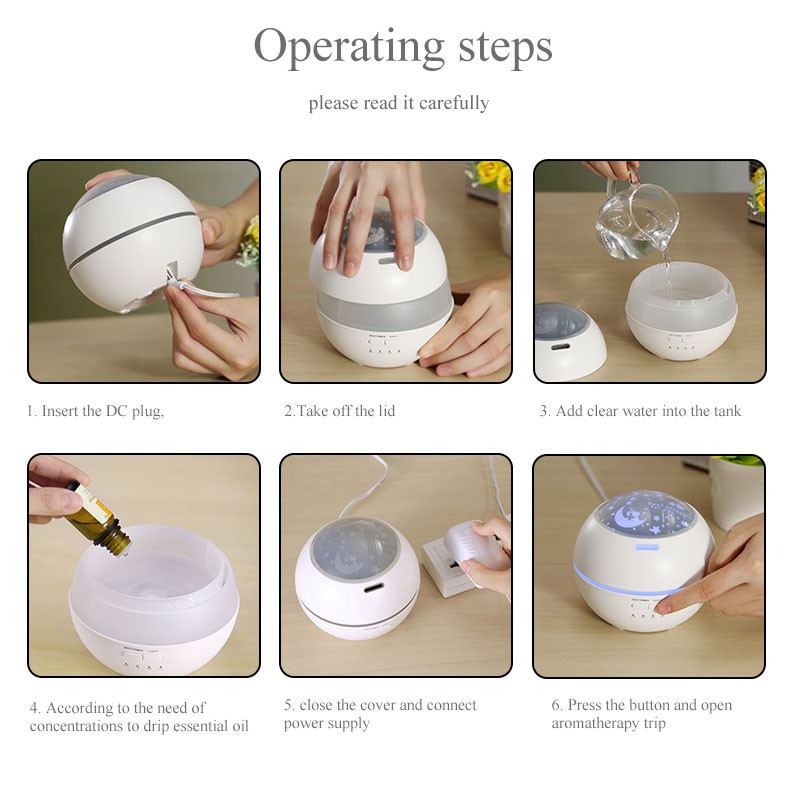 Operating steps

please read it carefully

1. Insert the DC plug,

2.Take off the lid

3. Add clear water into the tank

4. According to the need of concentrations to drip essential oil

5. close the cover and connect power supply

6. Press the button and open aromatherapy trip