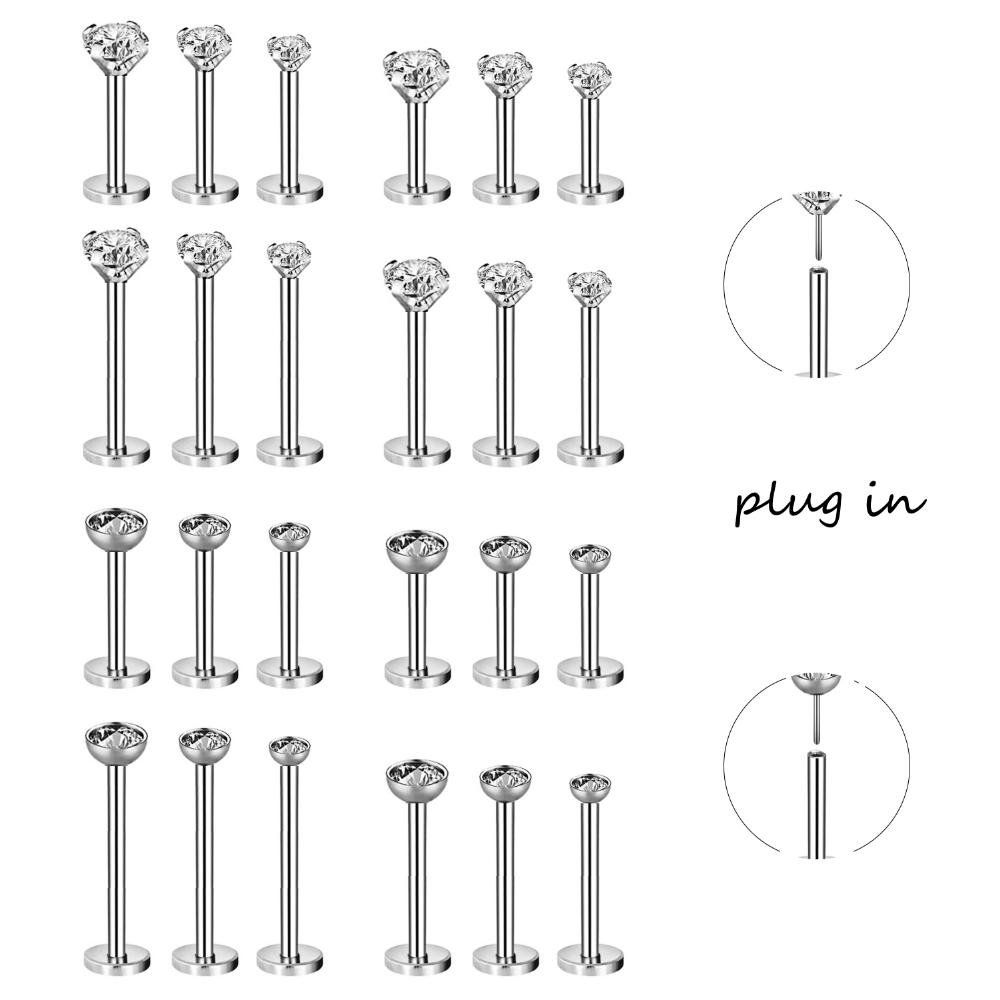 plug in