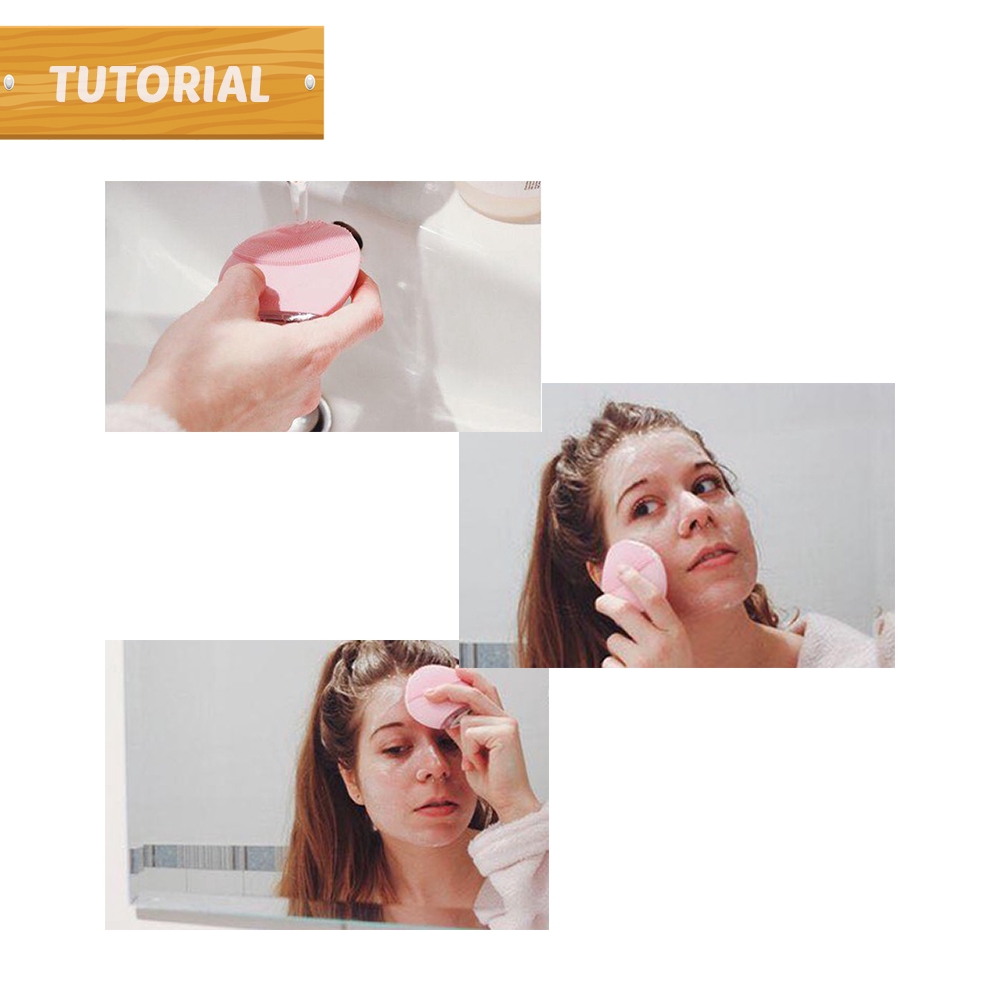 TUTORIAL