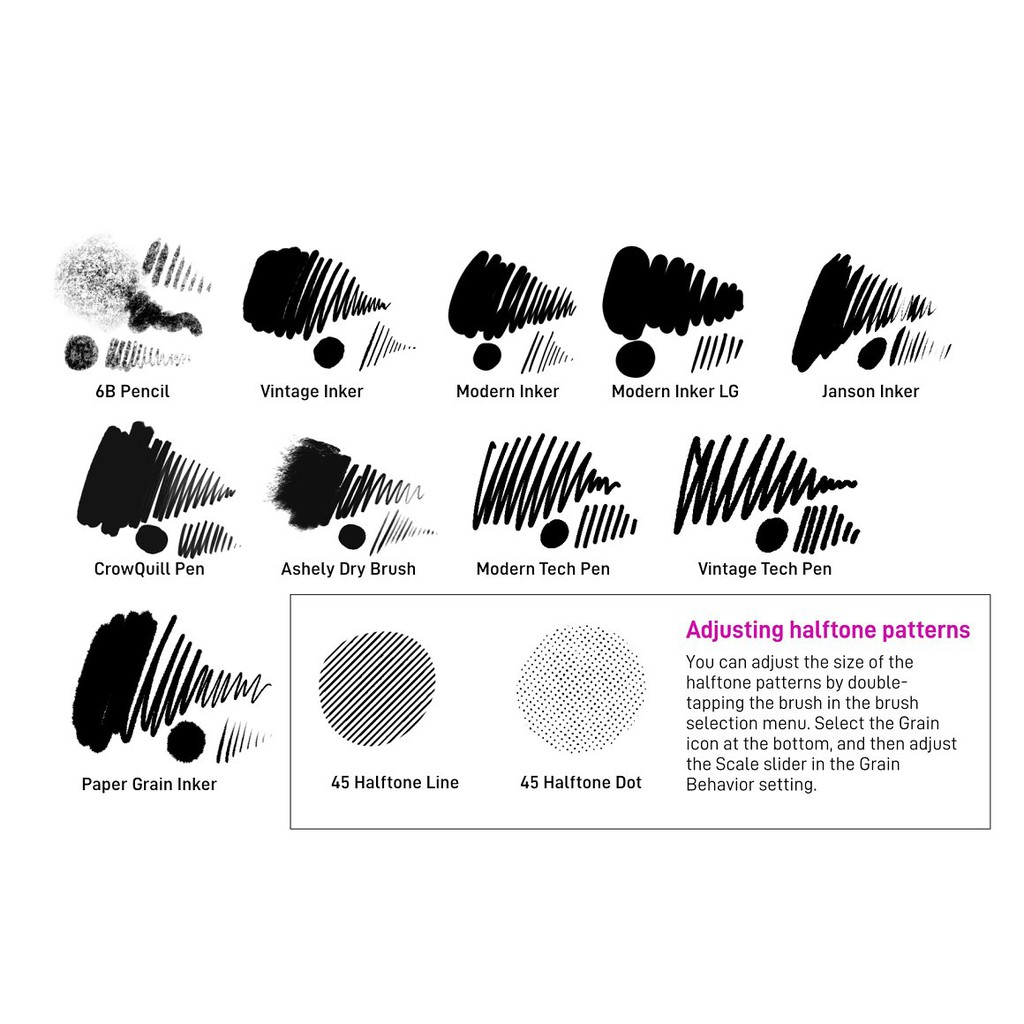 6B Pencil

Vintage Inker

Modern Inker

Modern Inker LG

Janson Inker

CrowQuill Pen

Ashely Dry Brush

Modern Tech Pen

Vintage Tech Pen

Paper Grain Inker

45 Halftone Line

45 Halftone Dot

Adjusting halftone patterns

You can adjust the size of the halftone patterns by double-tapping the brush in the brush selection menu. Select the Grain icon at the bottom, and then adjust the Scale slider in the Grain Behavior setting.