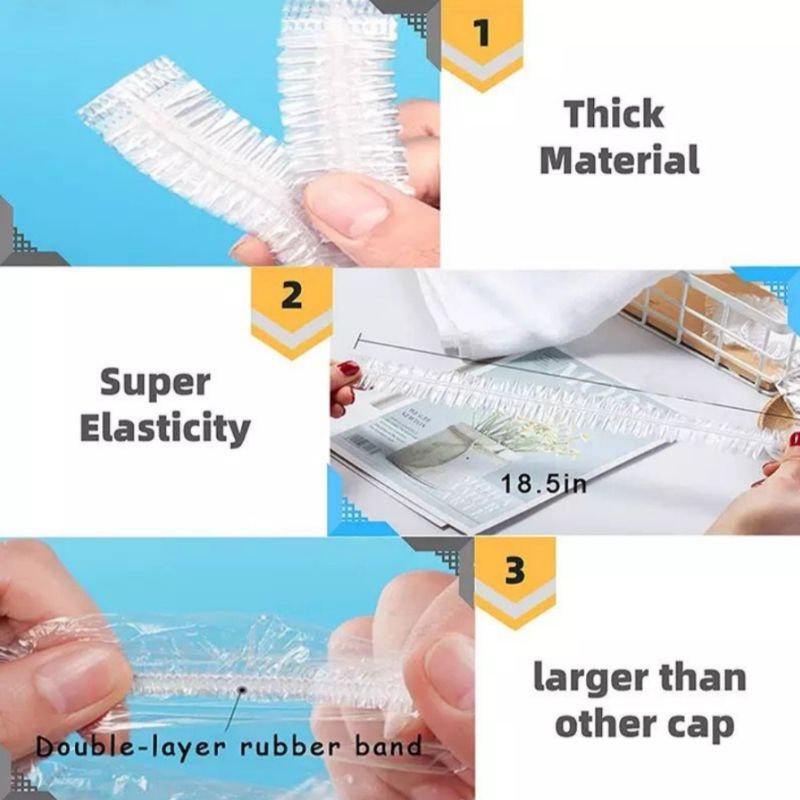 1

Thick Material

2

Super Elasticity

18.5in

3

larger than other cap

Double-layer rubber band