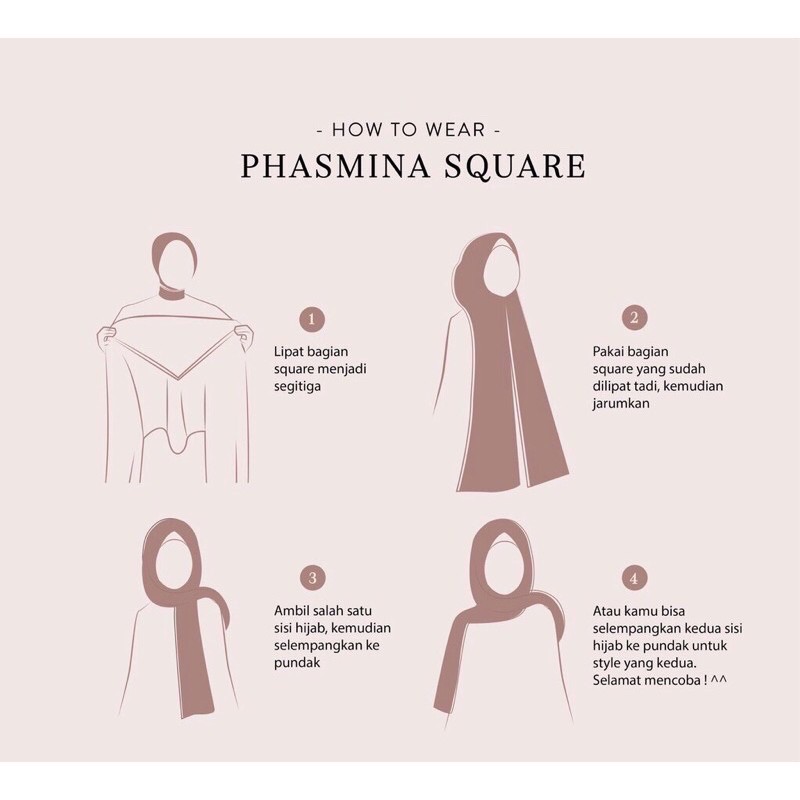 - HOW TO WEAR -
PHASMINA SQUARE

1
Lipat bagian square menjadi segitiga

2
Pakai bagian square yang sudah dilipat tadi, kemudian jarumkan

3
Ambil salah satu sisi hijab, kemudian selempangkan ke pundak

4
Atau kamu bisa selempangkan kedua sisi hijab ke pundak untuk style yang kedua. Selamat mencoba ! ^^