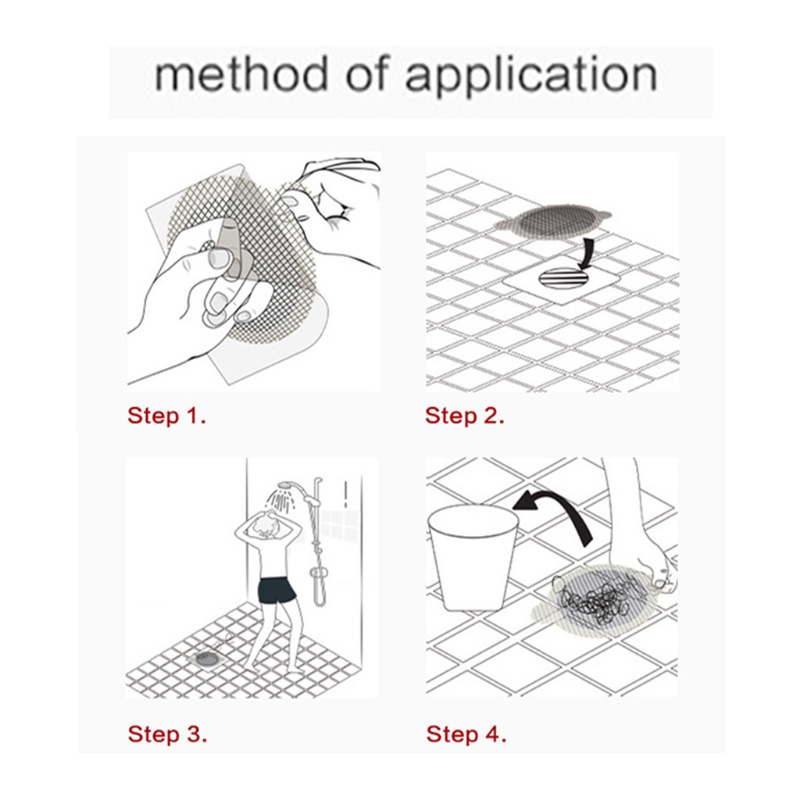 method of application

Step 1.

Step 2.

Step 3.

Step 4.