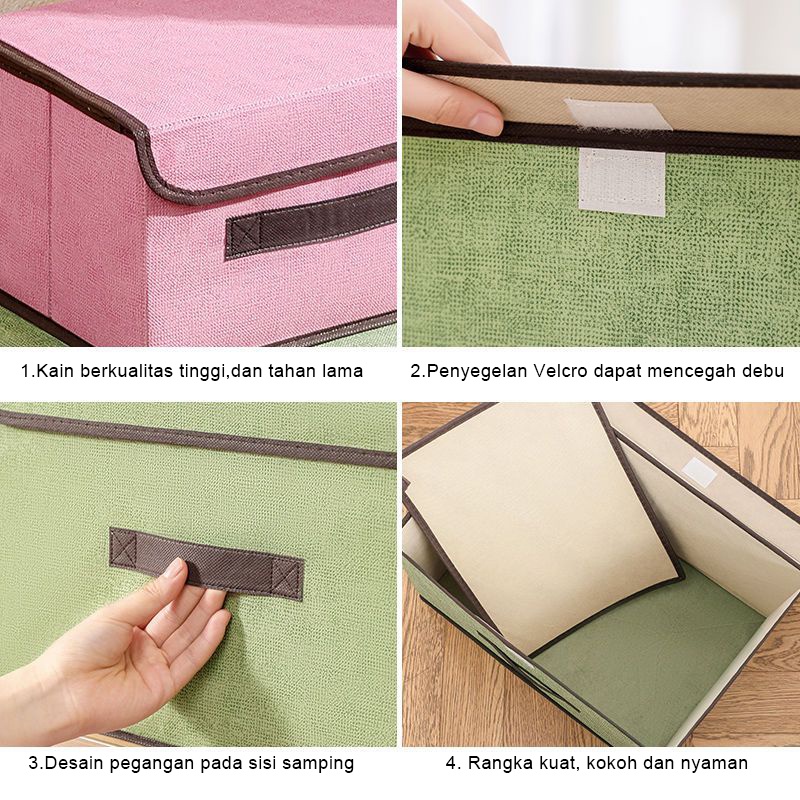 1.Kain berkualitas tinggi,dan tahan lama

2.Penyegelan Velcro dapat mencegah debu

3.Desain pegangan pada sisi samping

4. Rangka kuat, kokoh dan nyaman