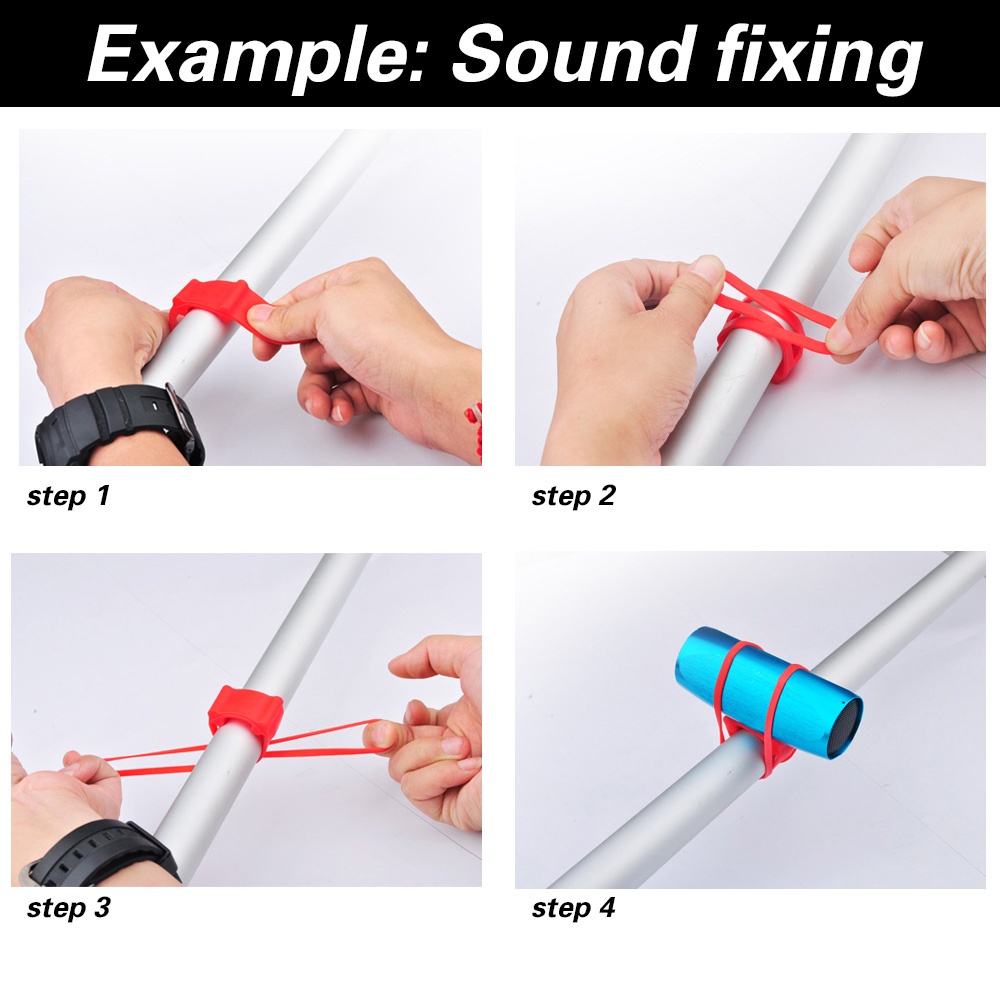 Example: Sound fixing

step 1

step 2

step 3

step 4