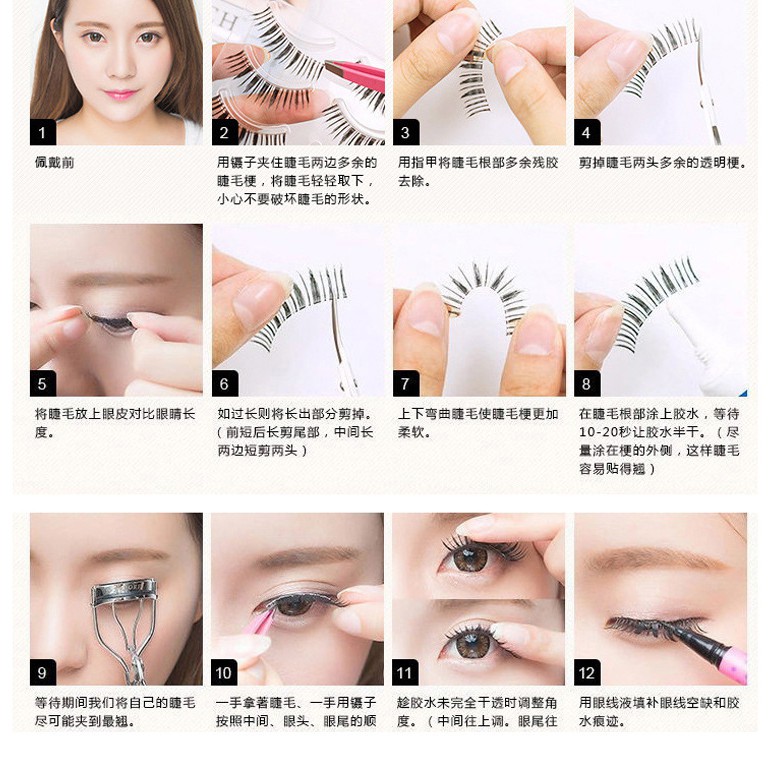 1
佩戴前

2
用镊子夹住睫毛两边多余的睫毛梗，将睫毛轻轻取下，小心不要破坏睫毛的形状。

3
用指甲将睫毛根部多余残胶去除。

4
剪掉睫毛两头多余的透明梗。

5
将睫毛放上眼皮对比眼睛长度。

6
如过长则将长出部分剪掉。（前短后长剪尾部，中间长两边短剪两头）

7
上下弯曲睫毛使睫毛梗更加柔软。

8
在睫毛根部涂上胶水，等待10-20秒让胶水半干。（尽量涂在梗的外侧，这样睫毛容易贴得翘）

9
等待期间我们将自己的睫毛尽可能夹到最翘。

10
一手拿著睫毛、一手用镊子按照中间、眼头、眼尾的顺

11
趁胶水未完全干透时调整角度。（中间往上调。眼尾往

12
用眼线液填补眼线空缺和胶水痕迹。