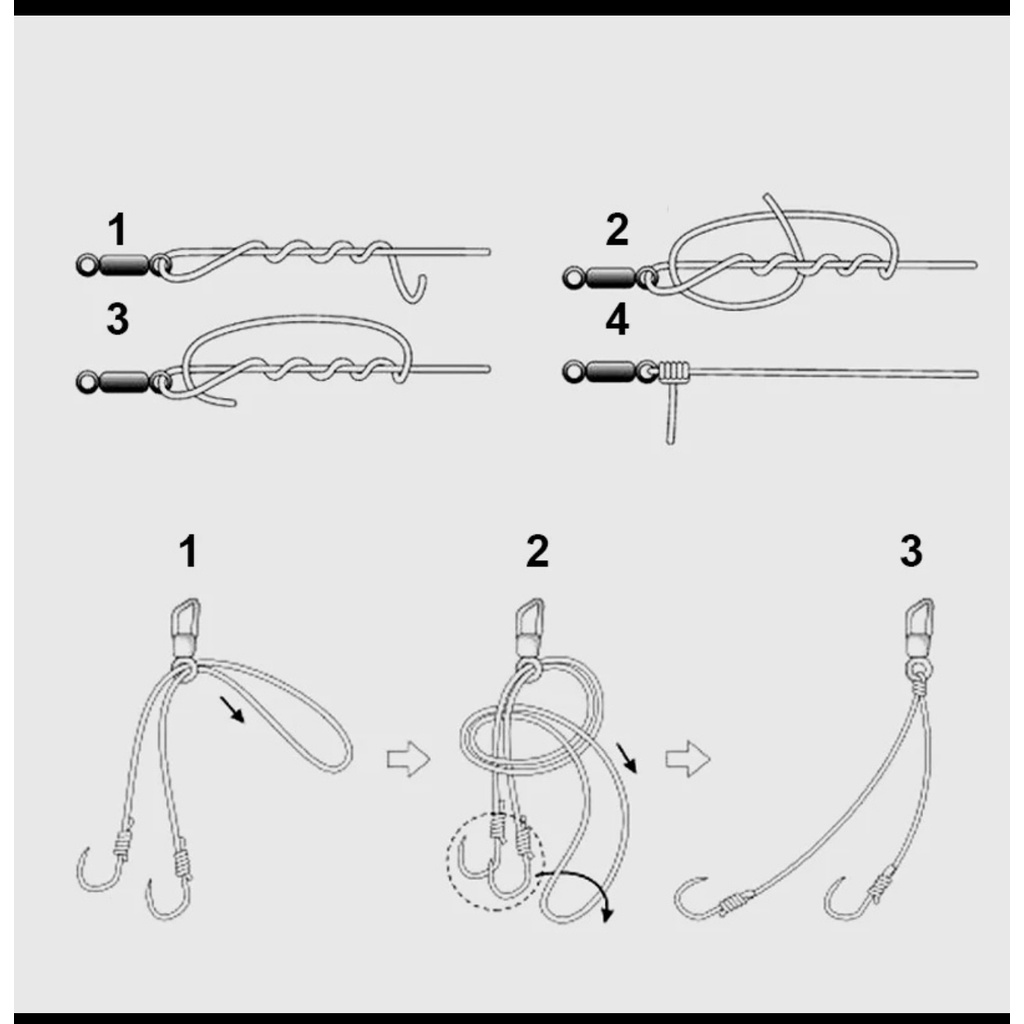 1

2

3

4

1

2

3