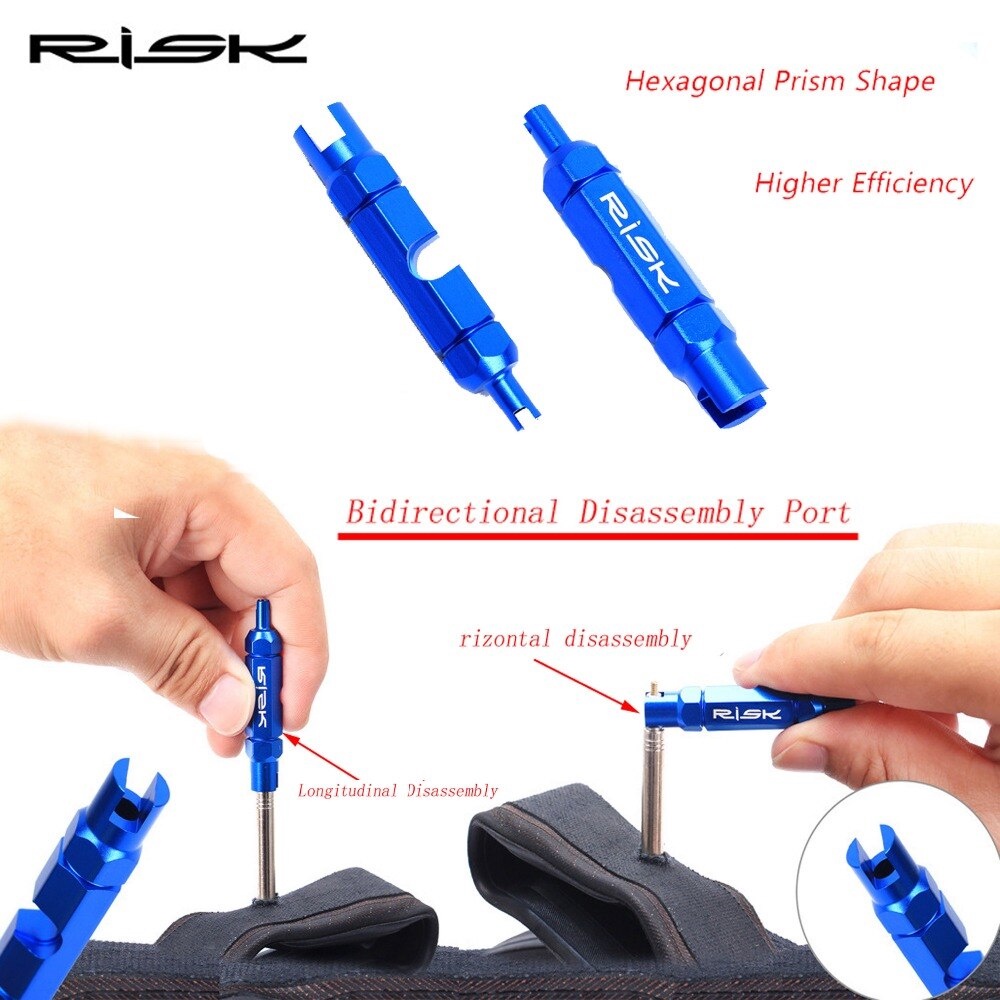 RISK

Hexagonal Prism Shape

Higher Efficiency

RISK

Bidirectional Disassembly Port

rizontal disassembly

RISK

RISK

Longitudinal Disassembly