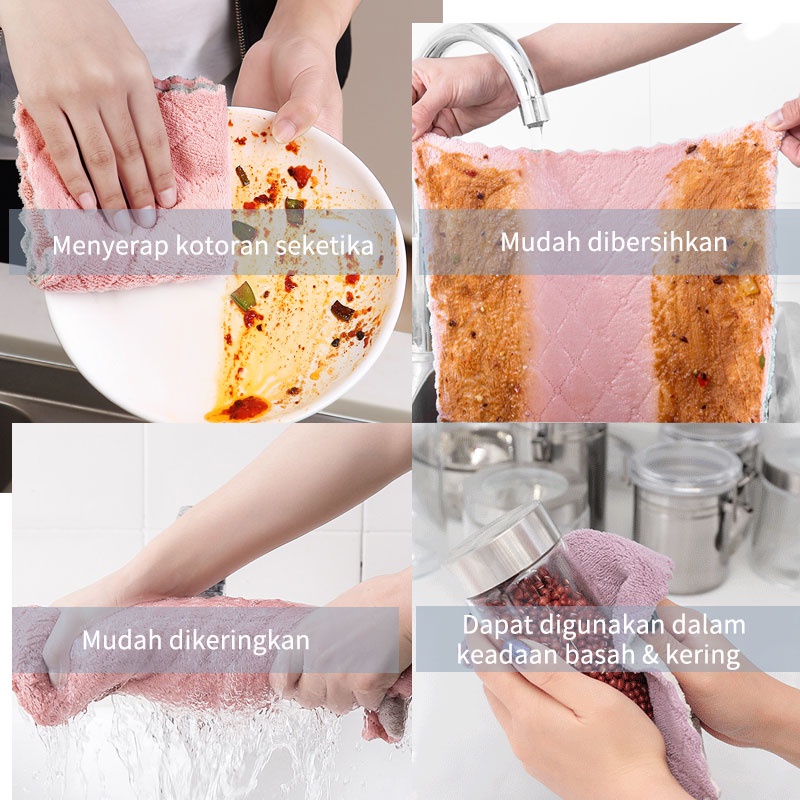 Menyerap kotoran seketika

Mudah dibersihkan

Mudah dikeringkan

Dapat digunakan dalam keadaan basah & kering