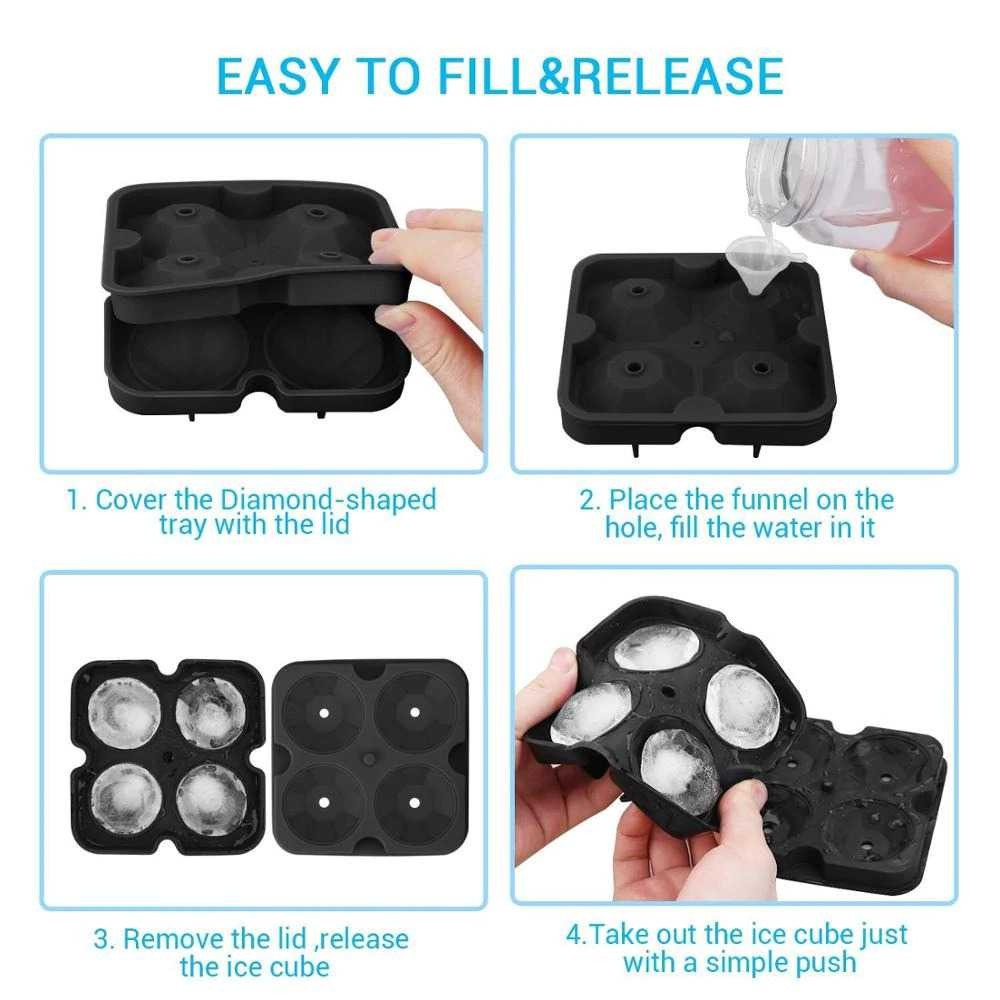 EASY TO FILL&RELEASE

1. Cover the Diamond-shaped tray with the lid

2. Place the funnel on the hole, fill the water in it

3. Remove the lid ,release the ice cube

4.Take out the ice cube just with a simple push