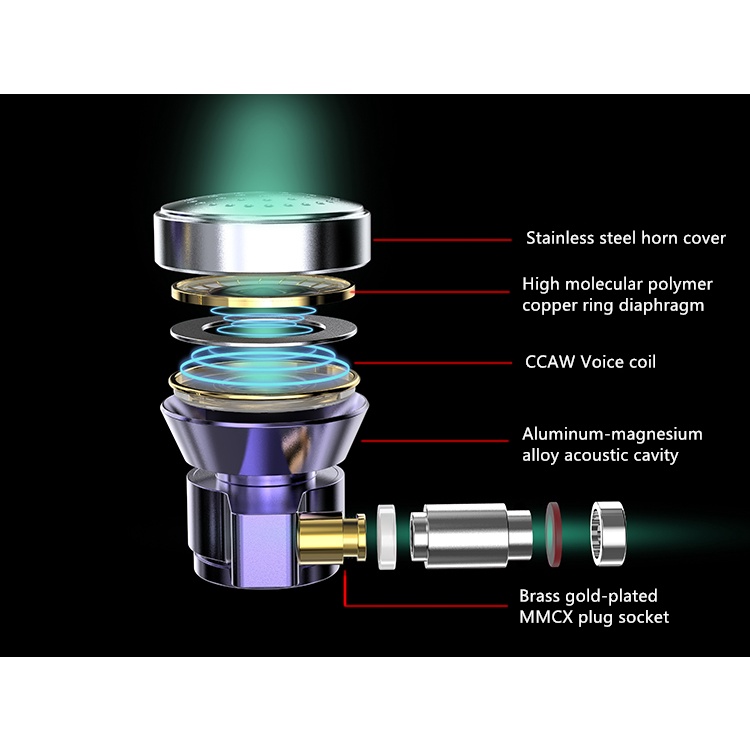 Stainless steel horn cover

High molecular polymer copper ring diaphragm

CCAW Voice coil

Aluminum-magnesium alloy acoustic cavity

Brass gold-plated MMCX plug socket