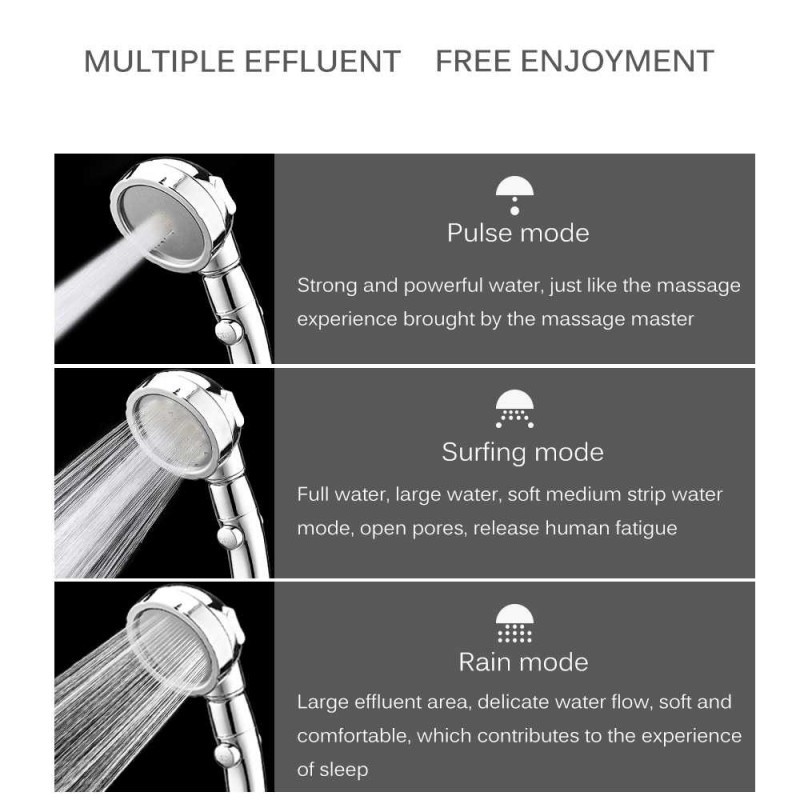 MULTIPLE EFFLUENT FREE ENJOYMENT

Pulse mode

Strong and powerful water, just like the massage experience brought by the massage master

Surfing mode

Full water, large water, soft medium strip water mode, open pores, release human fatigue

Rain mode

Large effluent area, delicate water flow, soft and comfortable, which contributes to the experience of sleep