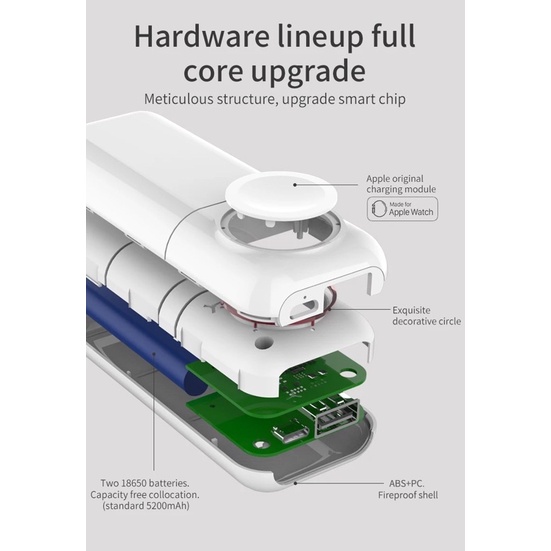 Hardware lineup full core upgrade

Meticulous structure, upgrade smart chip

Apple original charging module

Made for Apple Watch

Exquisite decorative circle

Two 18650 batteries. Capacity free collocation. (standard 5200mAh)

ABS+PC. Fireproof shell