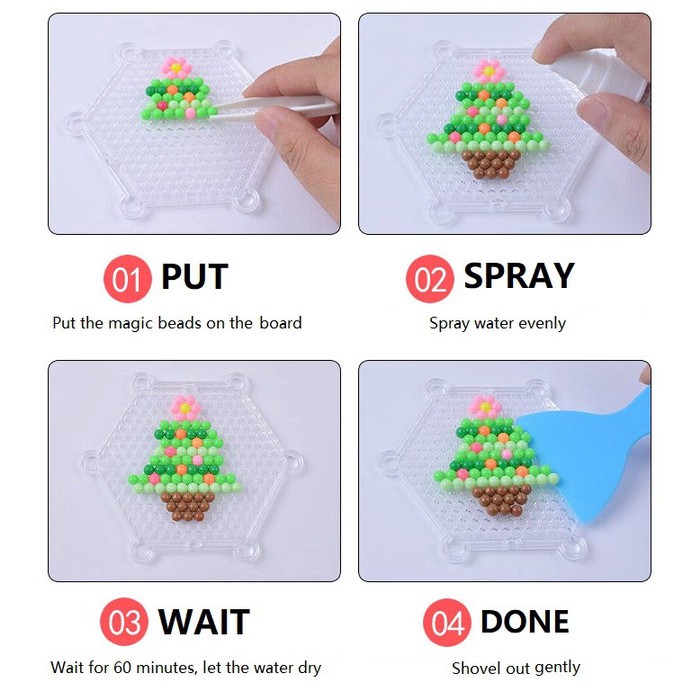 01 PUT

Put the magic beads on the board

02 SPRAY

Spray water evenly

03 WAIT

Wait for 60 minutes, let the water dry

04 DONE

Shovel out gently