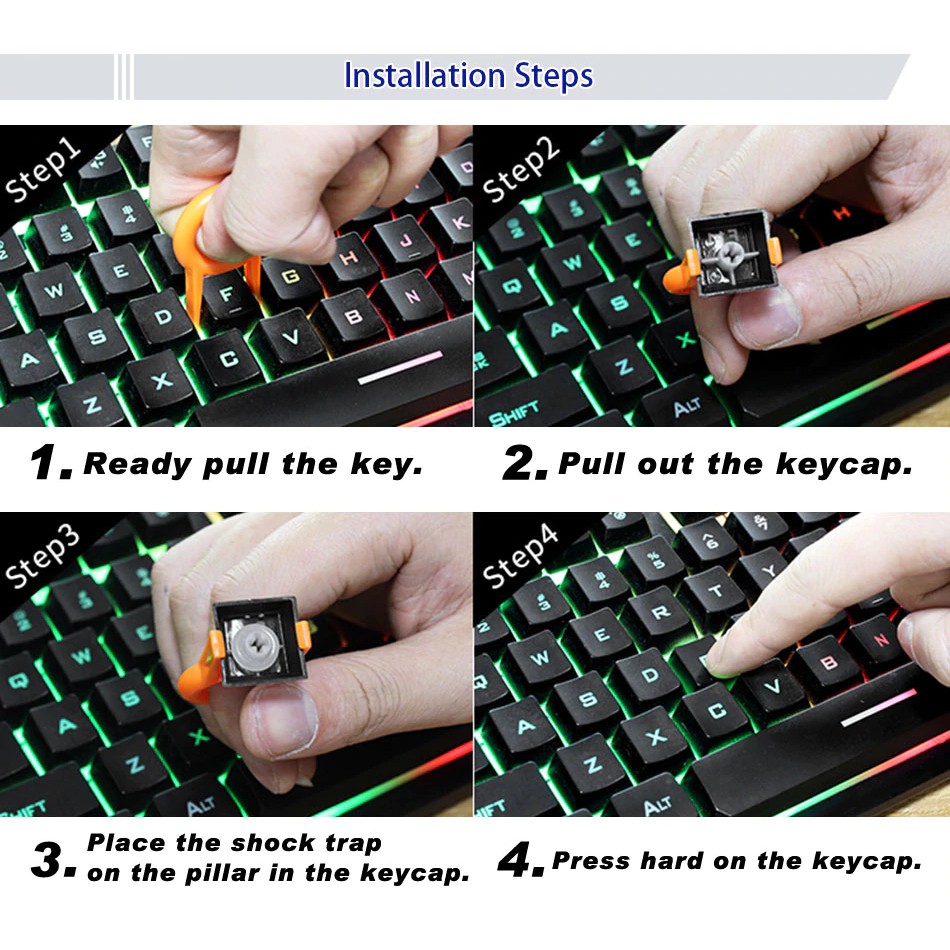 Installation Steps

Step1

1. Ready pull the key.

Step2

2. Pull out the keycap.

Step3

3. Place the shock trap on the pillar in the keycap.

Step4

4. Press hard on the keycap.