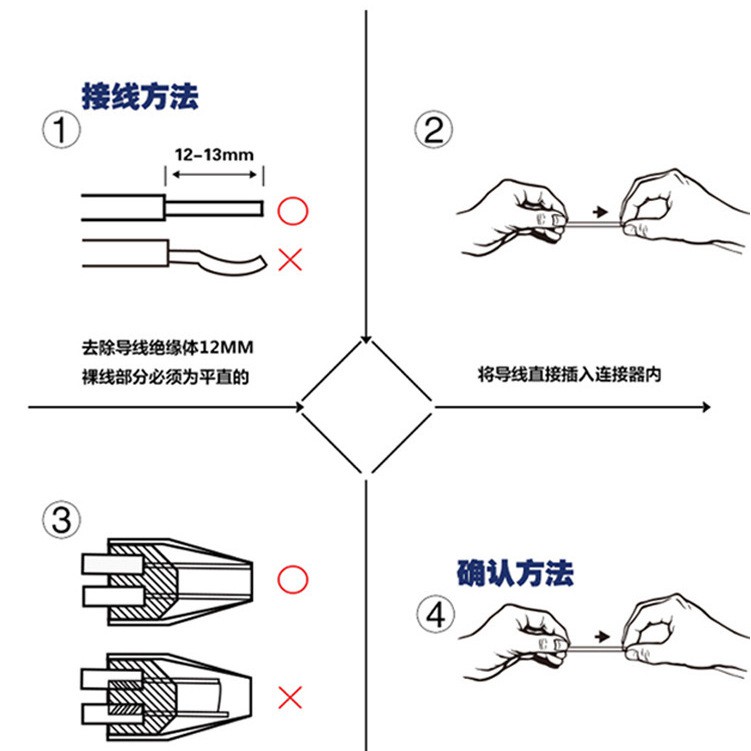 接线方法

①

12-13mm

○

×

去除导线绝缘体12MM
裸线部分必须为平直的

②

将导线直接插入连接器内

③

○

×

确认方法

④