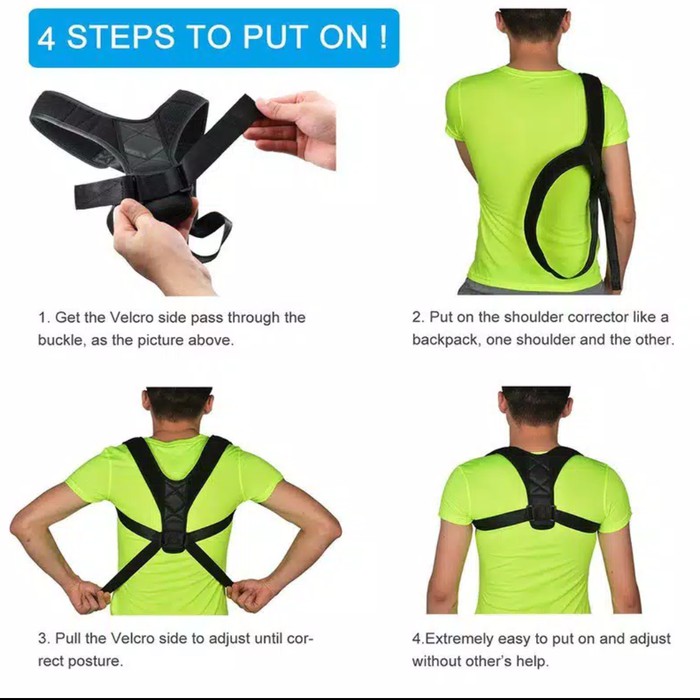 4 STEPS TO PUT ON !

1. Get the Velcro side pass through the buckle, as the picture above.

2. Put on the shoulder corrector like a backpack, one shoulder and the other.

3. Pull the Velcro side to adjust until correct posture.

4.Extremely easy to put on and adjust without other's help.