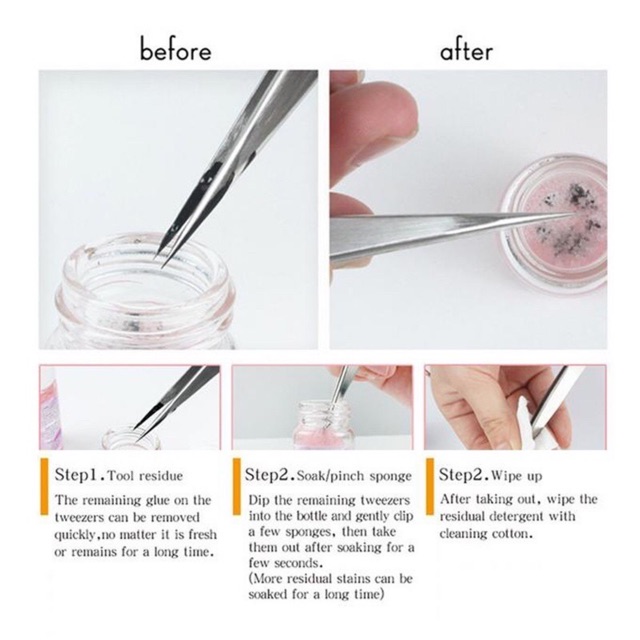 before

after

Step1. Tool residue

The remaining glue on the tweezers can be removed quickly,no matter it is fresh or remains for a long time.

Step2. Soak/pinch sponge

Dip the remaining tweezers into the bottle and gently clip a few sponges, then take them out after soaking for a few seconds.
(More residual stains can be soaked for a long time)

Step2. Wipe up

After taking out, wipe the residual detergent with cleaning cotton.