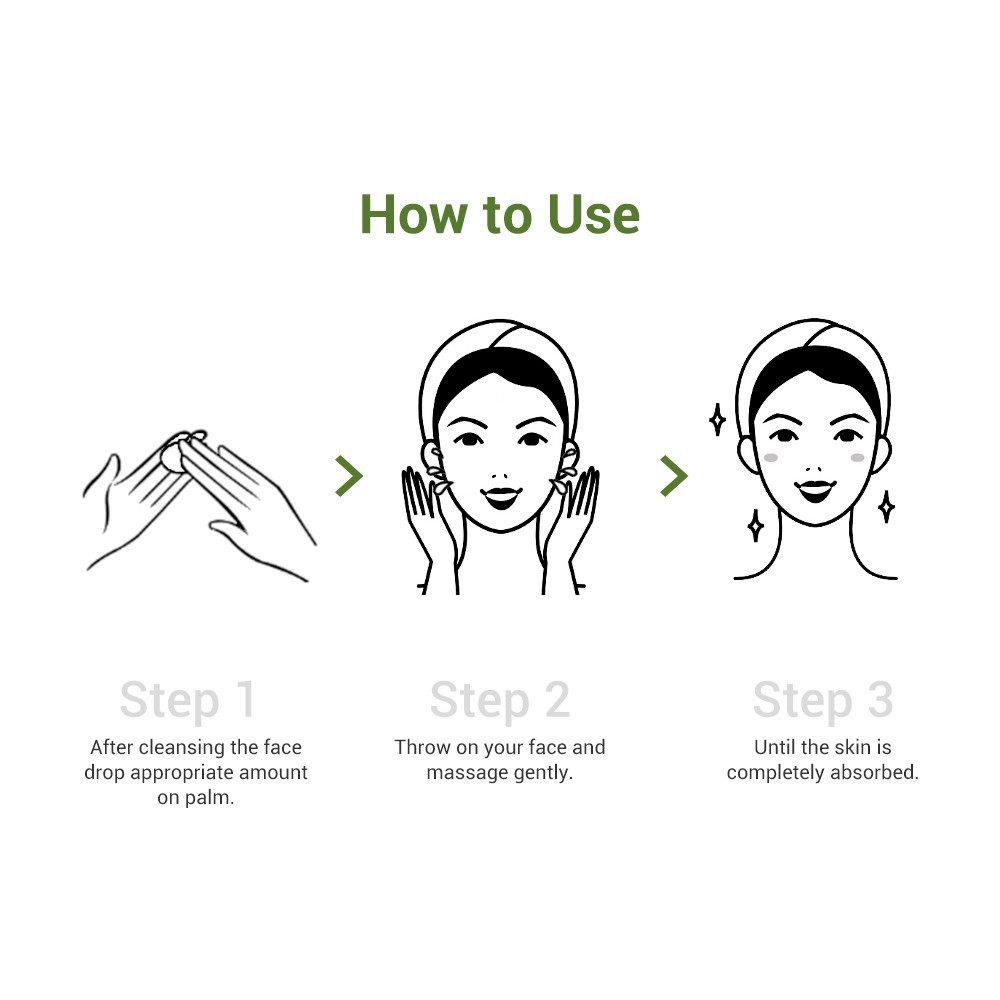 How to Use

Step 1
After cleansing the face drop appropriate amount on palm.

Step 2
Throw on your face and massage gently.

Step 3
Until the skin is completely absorbed.