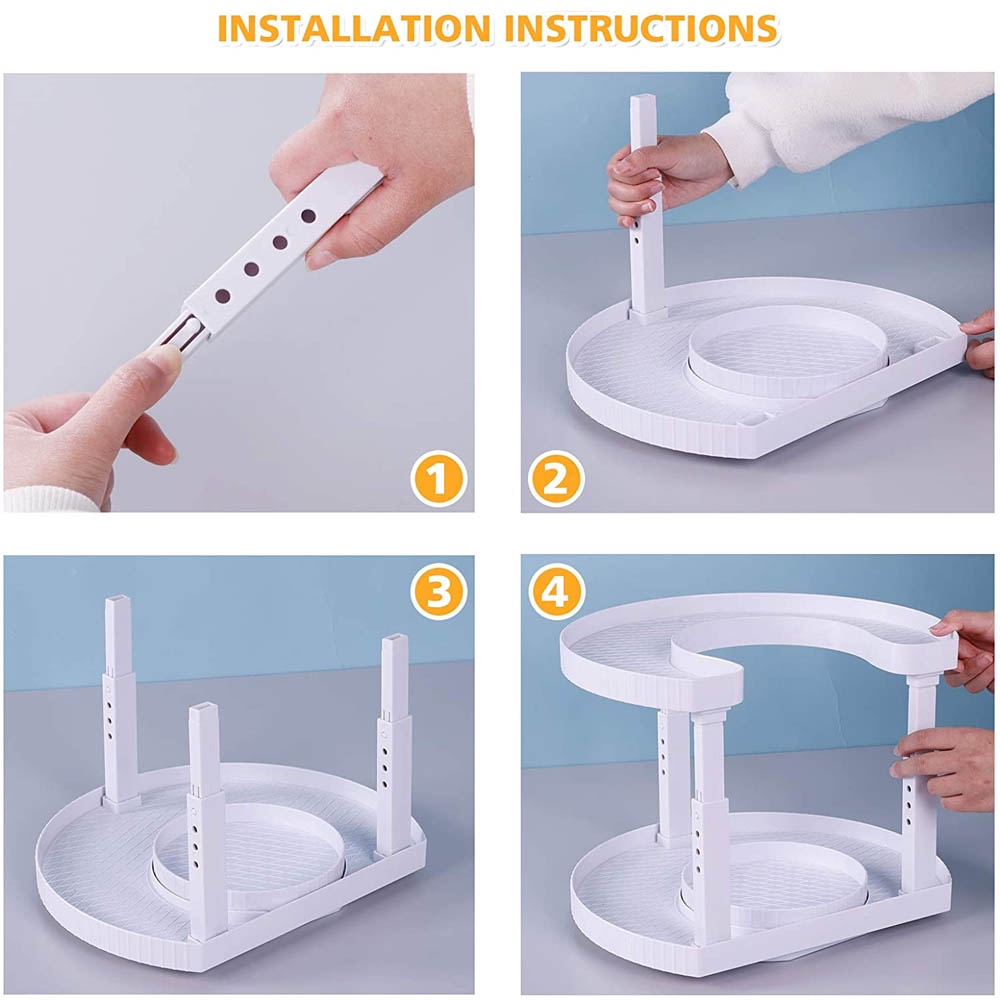 INSTALLATION INSTRUCTIONS

1

2

3

4