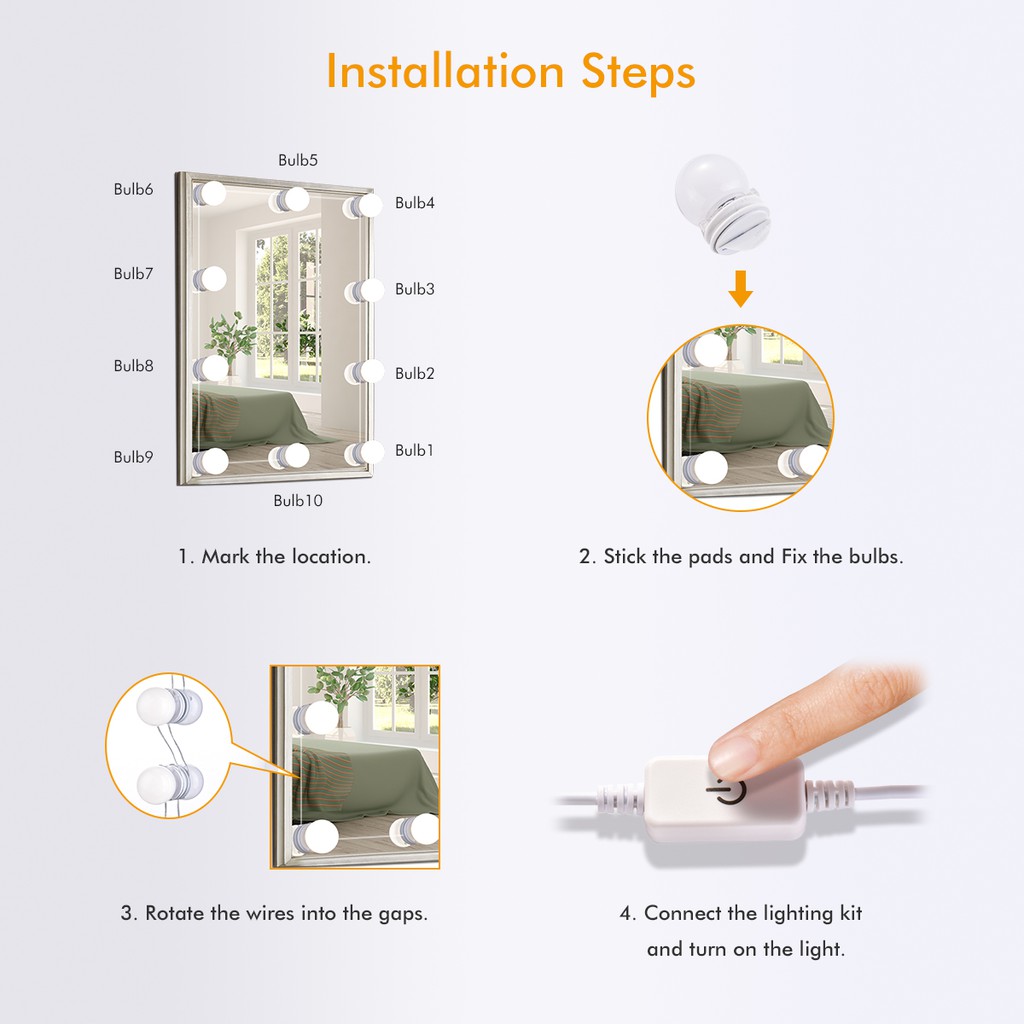 Installation Steps

Bulb5
Bulb6
Bulb4
Bulb7
Bulb3
Bulb8
Bulb2
Bulb9
Bulb1
Bulb10

1. Mark the location.

2. Stick the pads and Fix the bulbs.

3. Rotate the wires into the gaps.

4. Connect the lighting kit and turn on the light.