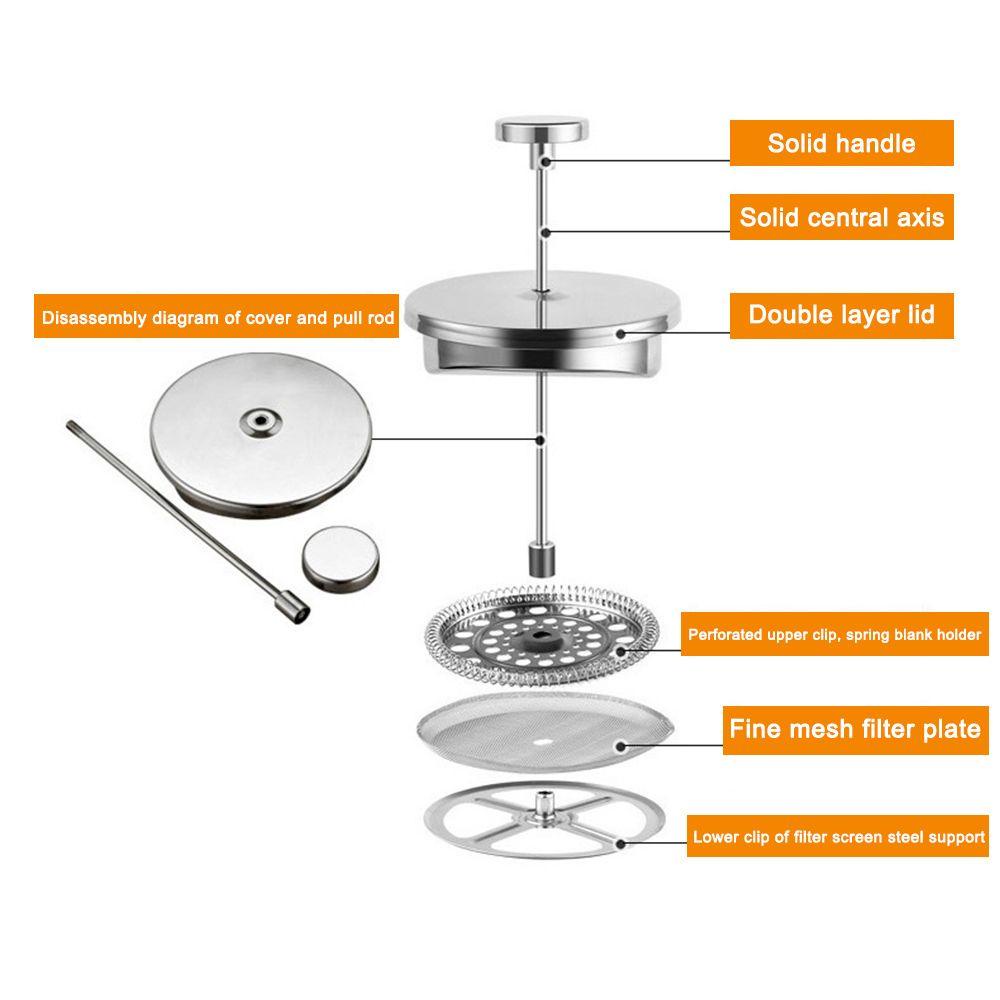 Solid handle

Solid central axis

Disassembly diagram of cover and pull rod

Double layer lid

Perforated upper clip, spring blank holder

Fine mesh filter plate

Lower clip of filter screen steel support