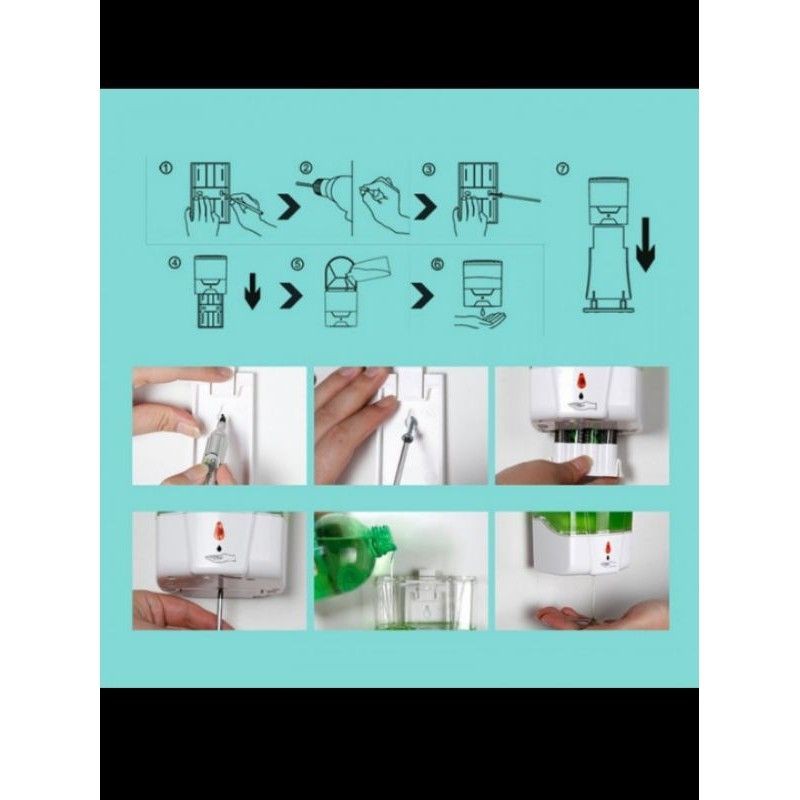 ①
②
③
⑦
④
⑤
⑥